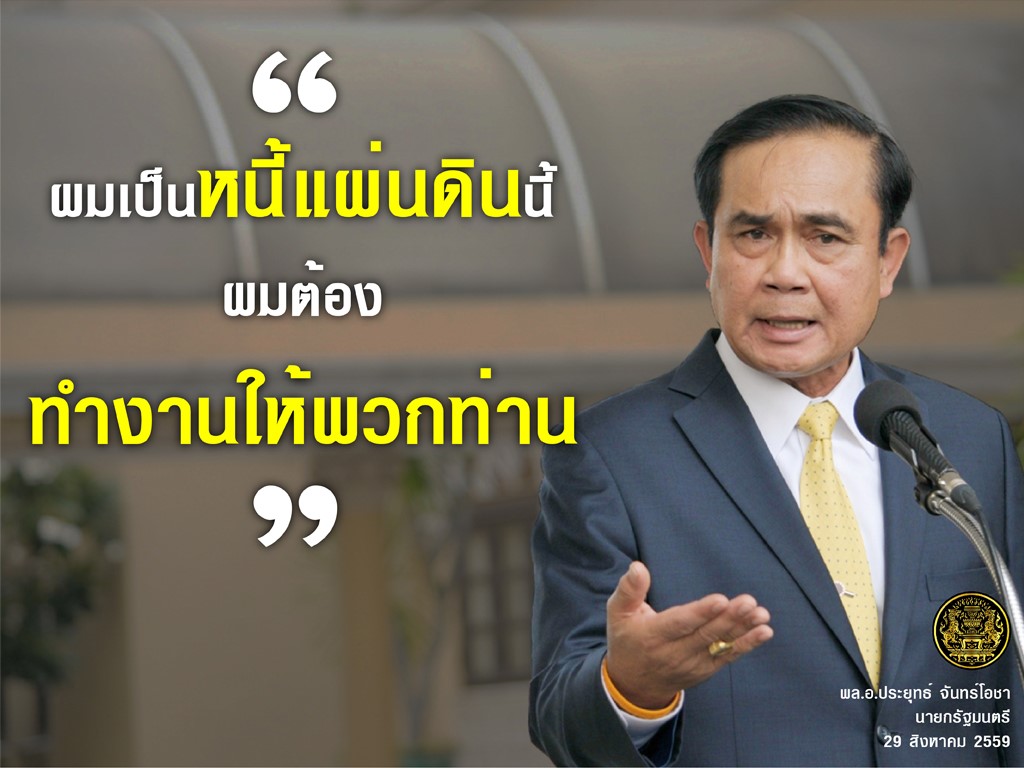 “
ผมเป็นหนี้แผ่นดินนี้
ผมต้อง
ทำงานให้พวกท่าน
”

พล.อ.ประยุทธ์ จันทร์โอชา
นายกรัฐมนตรี
29 สิงหาคม 2559