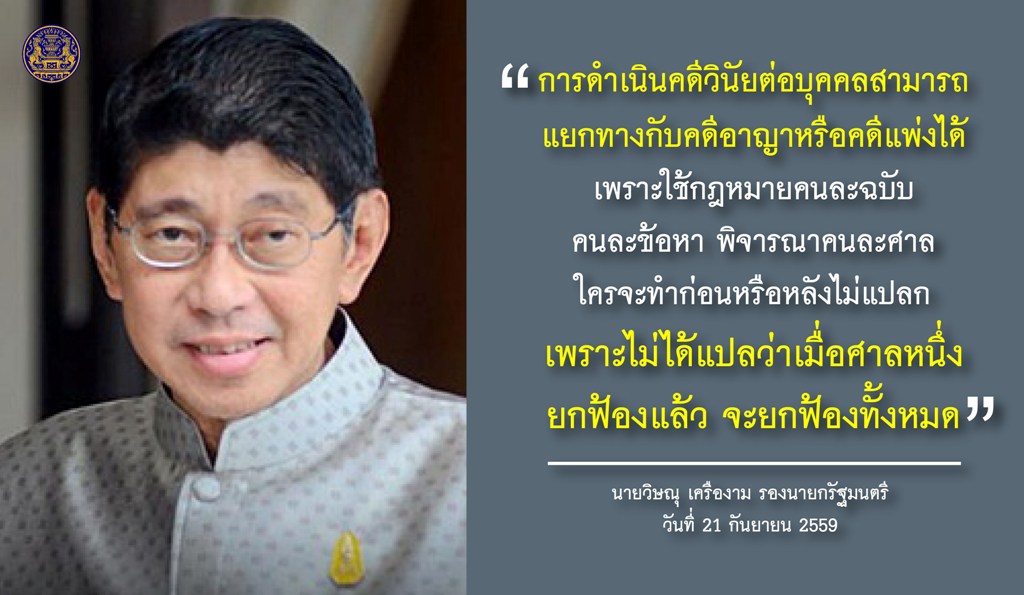 “ การดำเนินคดีวินัยต่อบุคคลสามารถ แยกทางกับคดีอาญาหรือคดีแพ่งได้ เพราะใช้กฎหมายคนละฉบับ คนละข้อหา พิจารณาคนละศาล ใครจะทำก่อนหรือหลังไม่แปลก เพราะไม่ได้แปลว่าเมื่อศาลหนึ่ง ยกฟ้องแล้ว จะยกฟ้องทั้งหมด ”

นายวิษณุ เครืองาม รองนายกรัฐมนตรี
วันที่ 21 กันยายน 2559