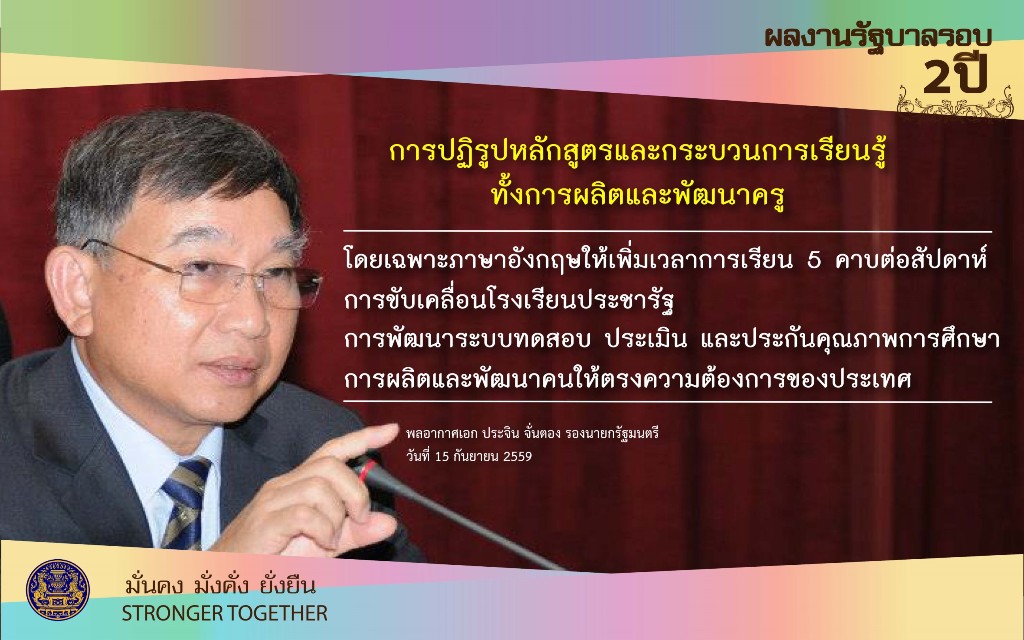 ผลงานรัฐบาลรอบ
2ปี

การปฏิรูปหลักสูตรและกระบวนการเรียนรู้
ทั้งการผลิตและพัฒนาครู

โดยเฉพาะภาษาอังกฤษให้เพิ่มเวลาการเรียน 5 คาบต่อสัปดาห์
การขับเคลื่อนโรงเรียนประชารัฐ
การพัฒนาระบบทดสอบ ประเมิน และประกันคุณภาพการศึกษา
การผลิตและพัฒนาคนให้ตรงความต้องการของประเทศ

พลอากาศเอก ประจิน จั่นตอง รองนายกรัฐมนตรี
วันที่ 15 กันยายน 2559

มั่นคง มั่งคั่ง ยั่งยืน
STRONGER TOGETHER