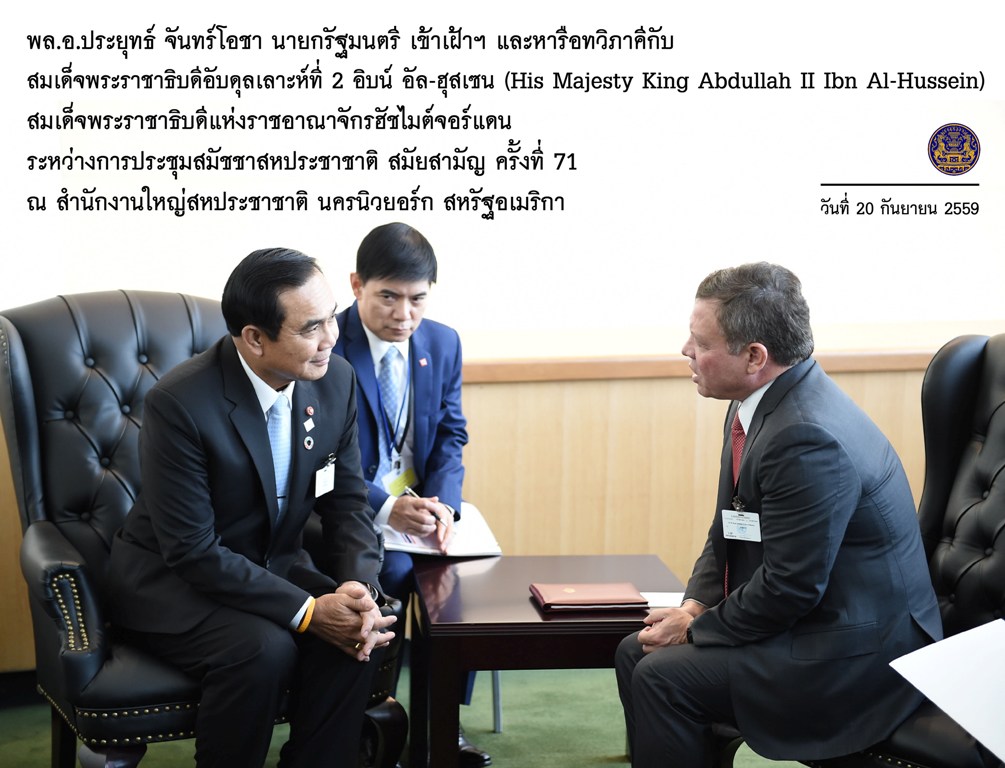 พล.อ.ประยุทธ์ จันทร์โอชา นายกรัฐมนตรี เข้าเฝ้าฯ และหารือทวิภาคีกับ สมเด็จพระราชาธิบดีอับดุลเลาะห์ที่ 2 อิบน์ อัล-ฮุสเซน (His Majesty King Abdullah II Ibn Al-Hussein) สมเด็จพระราชาธิบดีแห่งราชอาณาจักรฮัชไมต์จอร์แดน ระหว่างการประชุมสมัชชาสหประชาชาติ สมัยสามัญ ครั้งที่ 71 ณ สำนักงานใหญ่สหประชาชาติ นครนิวยอร์ก สหรัฐอเมริกา

วันที่ 20 กันยายน 2559