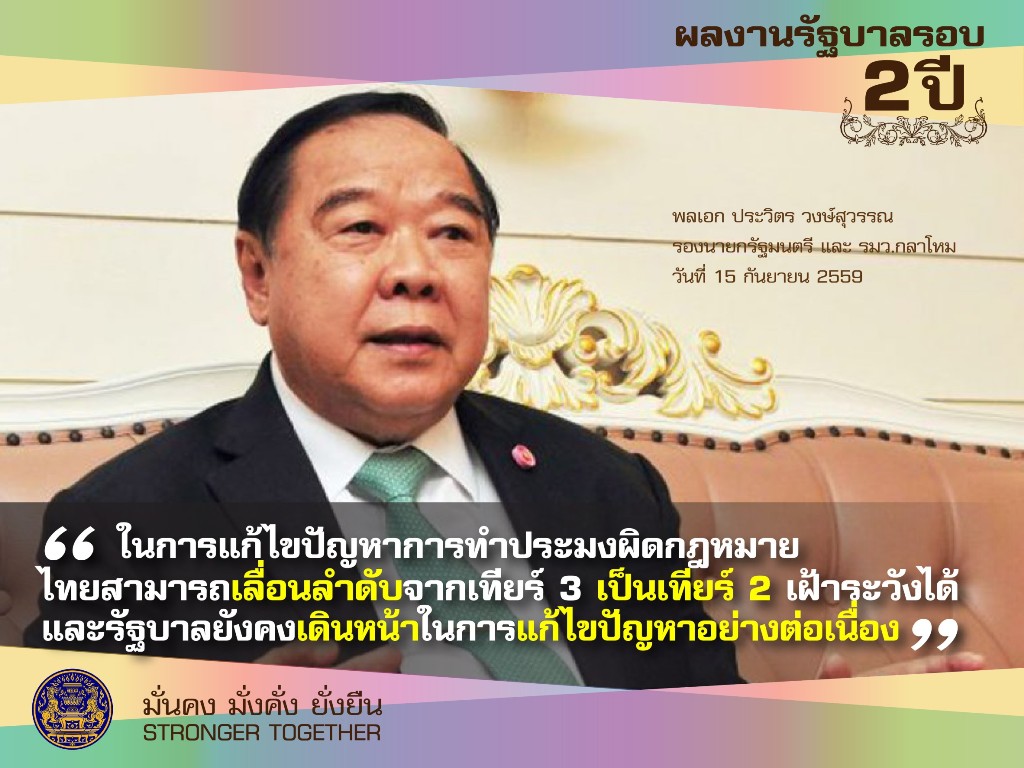 ผลงานรัฐบาลรอบ
2ปี

พลเอก ประวิตร วงษ์สุวรรณ
รองนายกรัฐมนตรี และ รมว.กลาโหม
วันที่ 15 กันยายน 2559

“ ในการแก้ไขปัญหาการทำประมงผิดกฎหมาย ไทยสามารถเลื่อนลำดับจากเทียร์ 3 เป็นเทียร์ 2 เฝ้าระวังได้ และรัฐบาลยังคงเดินหน้าในการแก้ไขปัญหาอย่างต่อเนื่อง ”

มั่นคง มั่งคั่ง ยั่งยืน
STRONGER TOGETHER