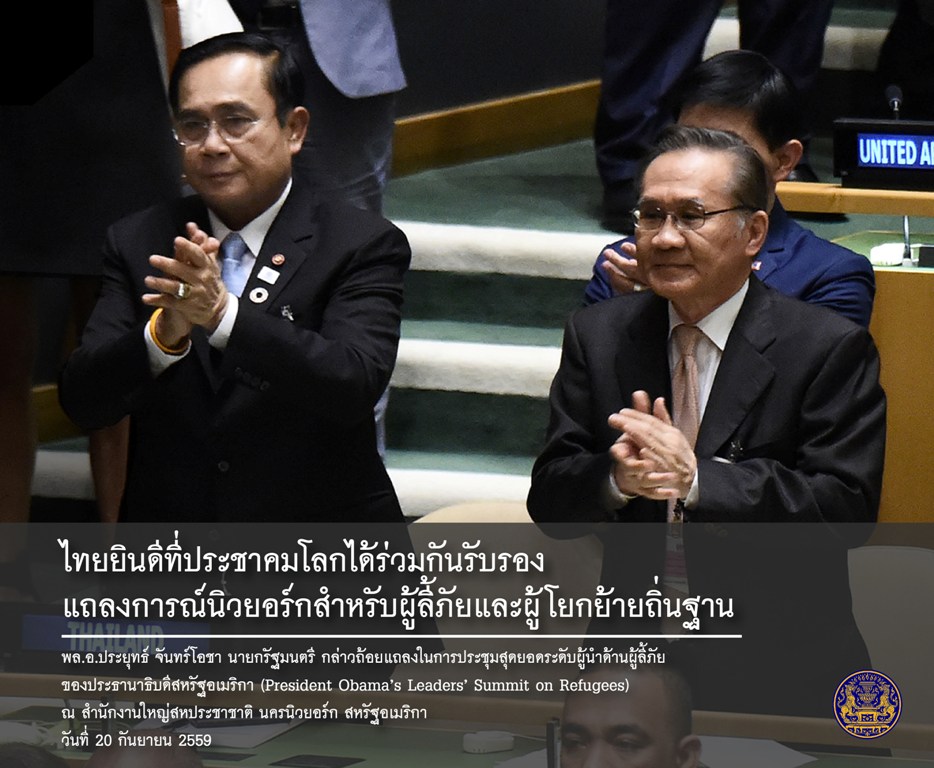 UNITED A

ไทยยินดีที่ประชาคมโลกได้ร่วมกันรับรอง แถลงการณ์นิวยอร์กสำหรับผู้ลี้ภัยและผู้โยกย้ายถิ่นฐาน

THAILAND

พล.อ.ประยุทธ์ จันทร์โอชา นายกรัฐมนตรี กล่าวถ้อยแถลงในการประชุมสุดยอดระดับผู้นำด้านผู้ลี้ภัย ของประธานาธิบดีสหรัฐอเมริกา (President Obama's Leaders' Summit on Refugees) ณ สำนักงานใหญ่สหประชาชาติ นครนิวยอร์ก สหรัฐอเมริกา วันที่ 20 กันยายน 2559