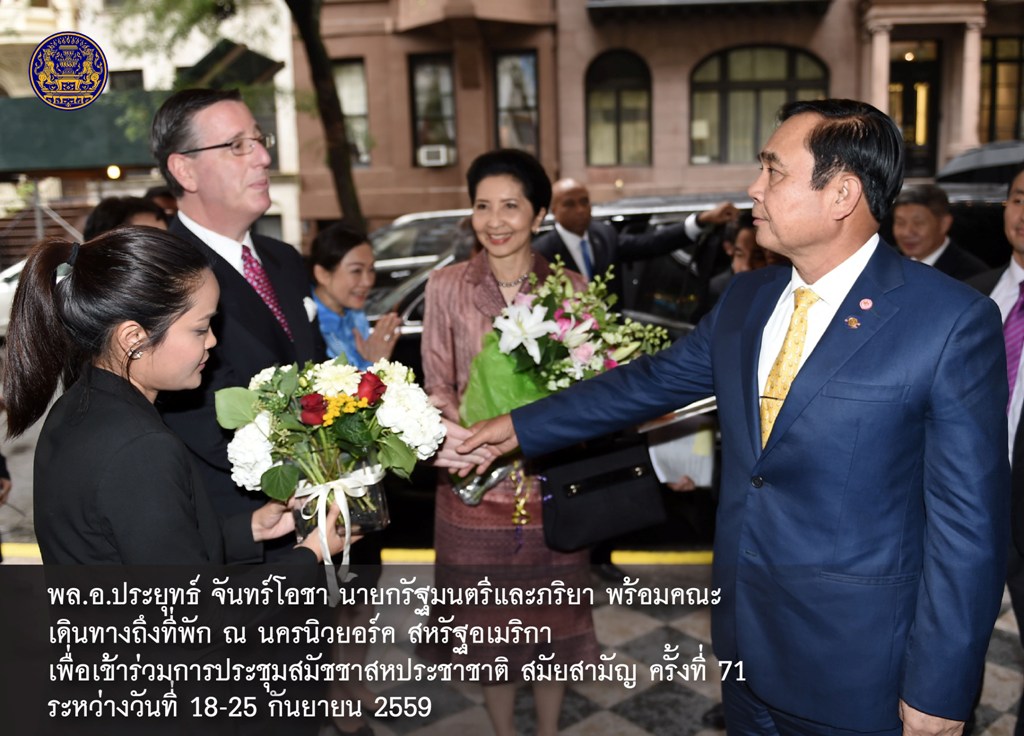 พล.อ.ประยุทธ์ จันทร์โอชา นายกรัฐมนตรีและภริยา พร้อมคณะ
เดินทางถึงที่พัก ณ นครนิวยอร์ค สหรัฐอเมริกา
เพื่อเข้าร่วมการประชุมสมัชชาสหประชาชาติ สมัยสามัญ ครั้งที่ 71
ระหว่างวันที่ 18-25 กันยายน 2559