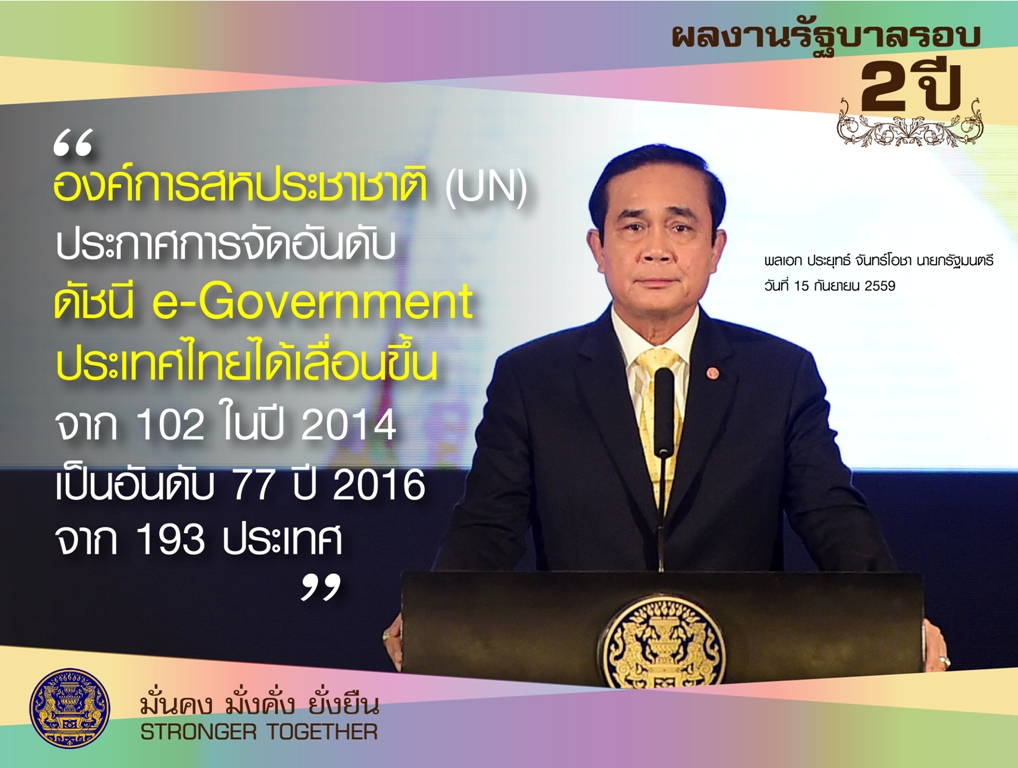 ผลงานรัฐบาลรอบ
2ปี

“
องค์การสหประชาชาติ (UN)
ประกาศการจัดอันดับ
ดัชนี e-Government
ประเทศไทยได้เลื่อนขึ้น
จาก 102 ในปี 2014
เป็นอันดับ 77 ปี 2016
จาก 193 ประเทศ
”

พลเอก ประยุทธ์ จันทร์โอชา นายกรัฐมนตรี
วันที่ 15 กันยายน 2559

มั่นคง มั่งคั่ง ยั่งยืน
STRONGER TOGETHER