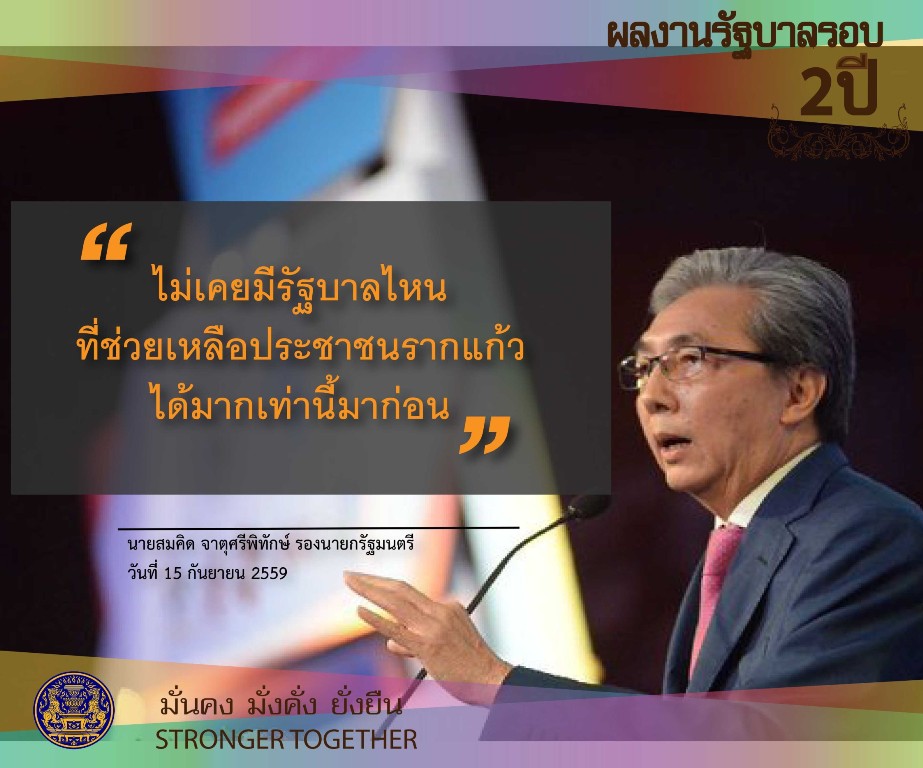 ผลงานรัฐบาลรอบ
2ปี

“ ไม่เคยมีรัฐบาลไหน
ที่ช่วยเหลือประชาชนรากแก้ว
ได้มากเท่านี้มาก่อน ”

นายสมคิด จาตุศรีพิทักษ์ รองนายกรัฐมนตรี
วันที่ 15 กันยายน 2559

มั่นคง มั่งคั่ง ยั่งยืน
STRONGER TOGETHER