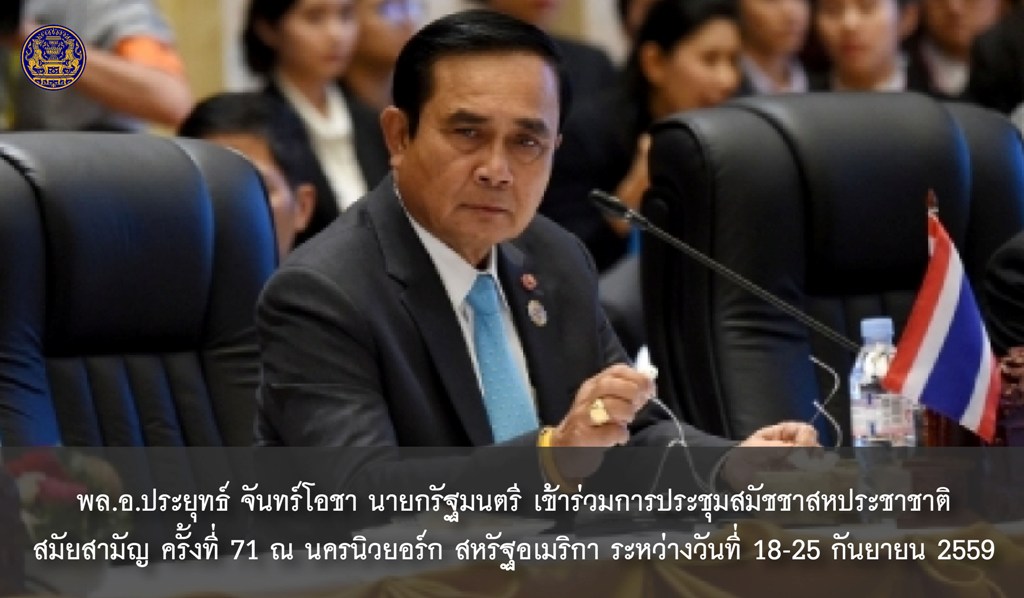 พล.อ.ประยุทธ์ จันทร์โอชา นายกรัฐมนตรี เข้าร่วมการประชุมสมัชชาสหประชาชาติ สมัยสามัญ ครั้งที่ 71 ณ นครนิวยอร์ก สหรัฐอเมริกา ระหว่างวันที่ 18-25 กันยายน 2559