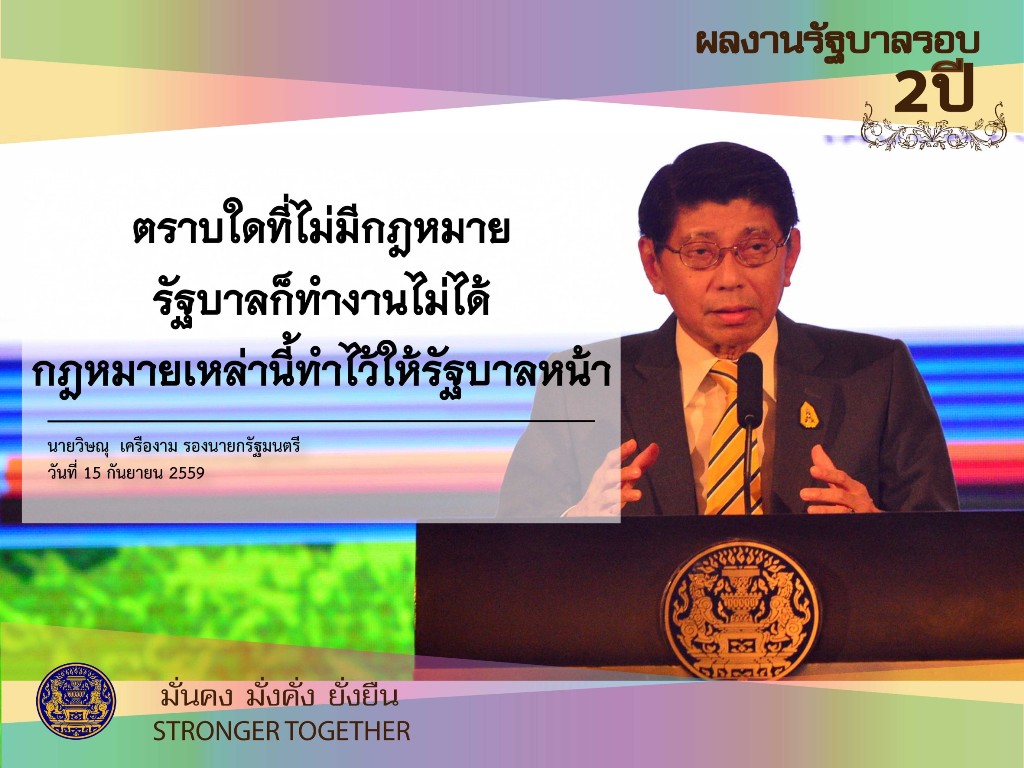 ผลงานรัฐบาลรอบ 2ปี

ตราบใดที่ไม่มีกฎหมาย
รัฐบาลก็ทำงานไม่ได้
กฎหมายเหล่านี้ทำไว้ให้รัฐบาลหน้า

นายวิษณุ เครืองาม รองนายกรัฐมนตรี
วันที่ 15 กันยายน 2559

มั่นคง มั่งคั่ง ยั่งยืน
STRONGER TOGETHER