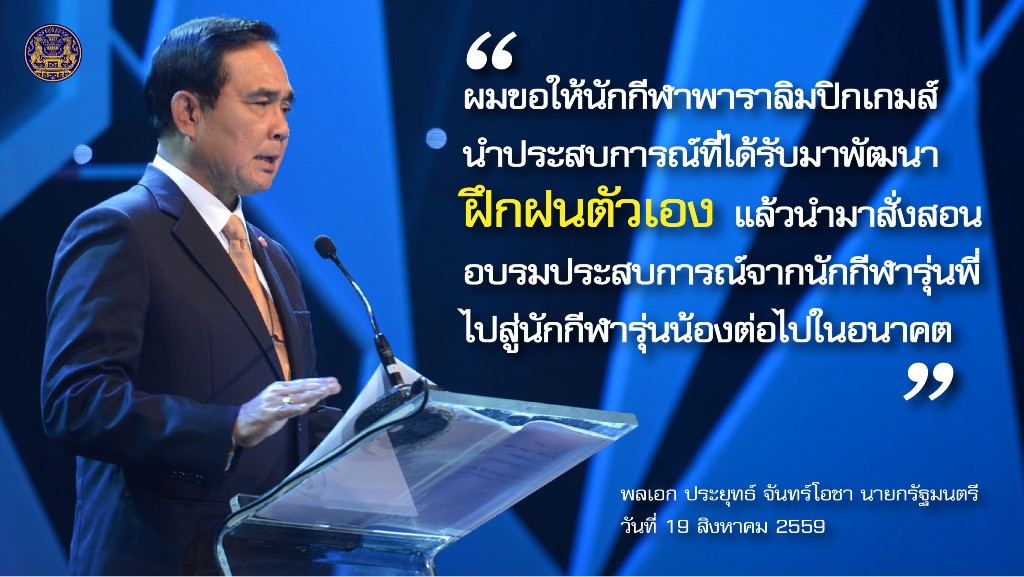 “

ผมขอให้นักกีฬาพาราลิมปิกเกมส์ นำประสบการณ์ที่ได้รับมาพัฒนา ฝึกฝนตัวเอง แล้วนำมาสั่งสอน อบรมประสบการณ์จากนักกีฬารุ่นพี่ ไปสู่นักกีฬารุ่นน้องต่อไปในอนาคต

”

พลเอก ประยุทธ์ จันทร์โอชา นายกรัฐมนตรี
วันที่ 19 สิงหาคม 2559