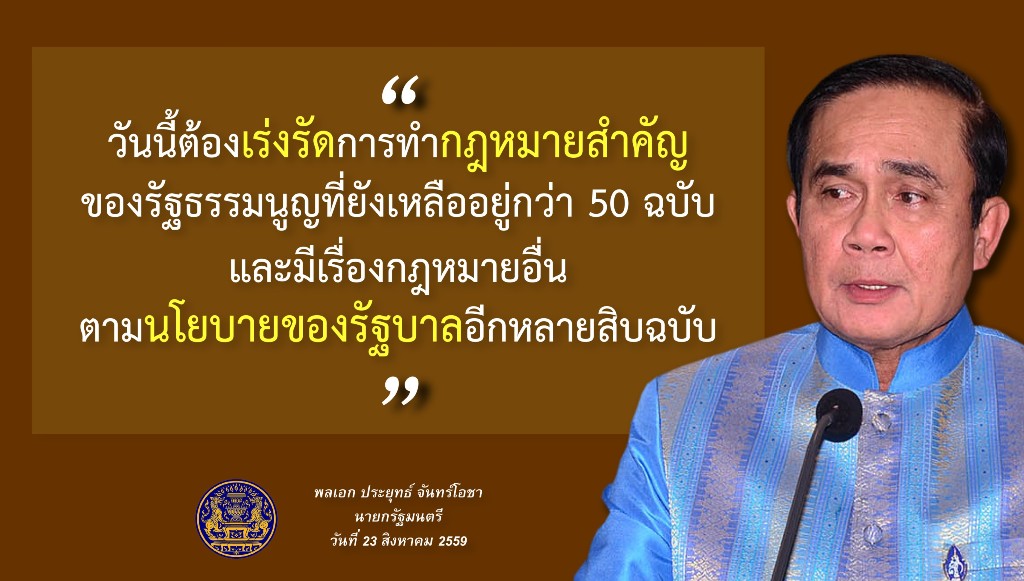 “
วันนี้ต้องเร่งรัดการทำกฎหมายสำคัญ ของรัฐธรรมนูญที่ยังเหลืออยู่กว่า 50 ฉบับ และมีเรื่องกฎหมายอื่น ตามนโยบายของรัฐบาลอีกหลายสิบฉบับ
”

พลเอก ประยุทธ์ จันทร์โอชา
นายกรัฐมนตรี
วันที่ 23 สิงหาคม 2559