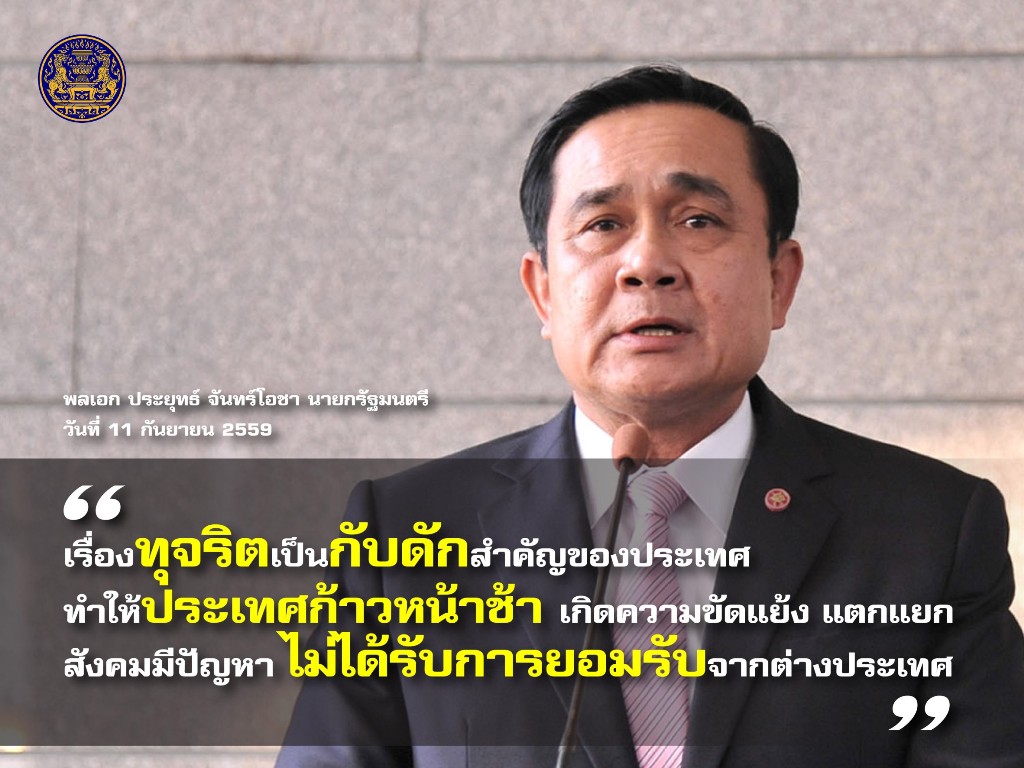 พลเอก ประยุทธ์ จันทร์โอชา นายกรัฐมนตรี
วันที่ 11 กันยายน 2559

“
เรื่องทุจริตเป็นกับดักสำคัญของประเทศ
ทำให้ประเทศก้าวหน้าช้า เกิดความขัดแย้ง แตกแยก
สังคมมีปัญหา ไม่ได้รับการยอมรับจากต่างประเทศ
”