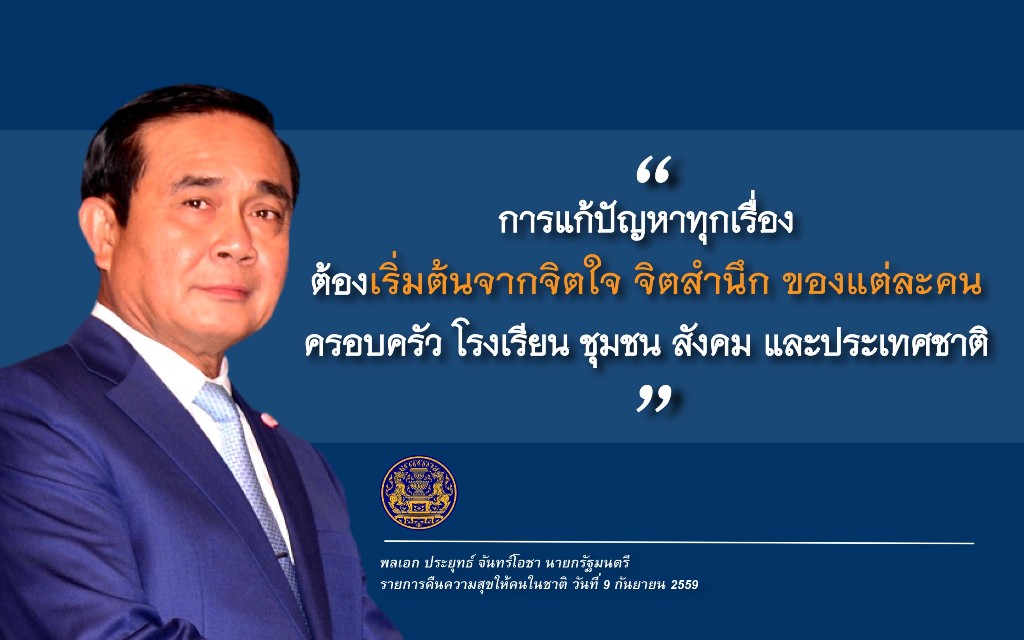 “
การแก้ปัญหาทุกเรื่อง
ต้องเริ่มต้นจากจิตใจ จิตสำนึก ของแต่ละคน
ครอบครัว โรงเรียน ชุมชน สังคม และประเทศชาติ
”

พลเอก ประยุทธ์ จันทร์โอชา นายกรัฐมนตรี
รายการคืนความสุขให้คนในชาติ วันที่ 9 กันยายน 2559