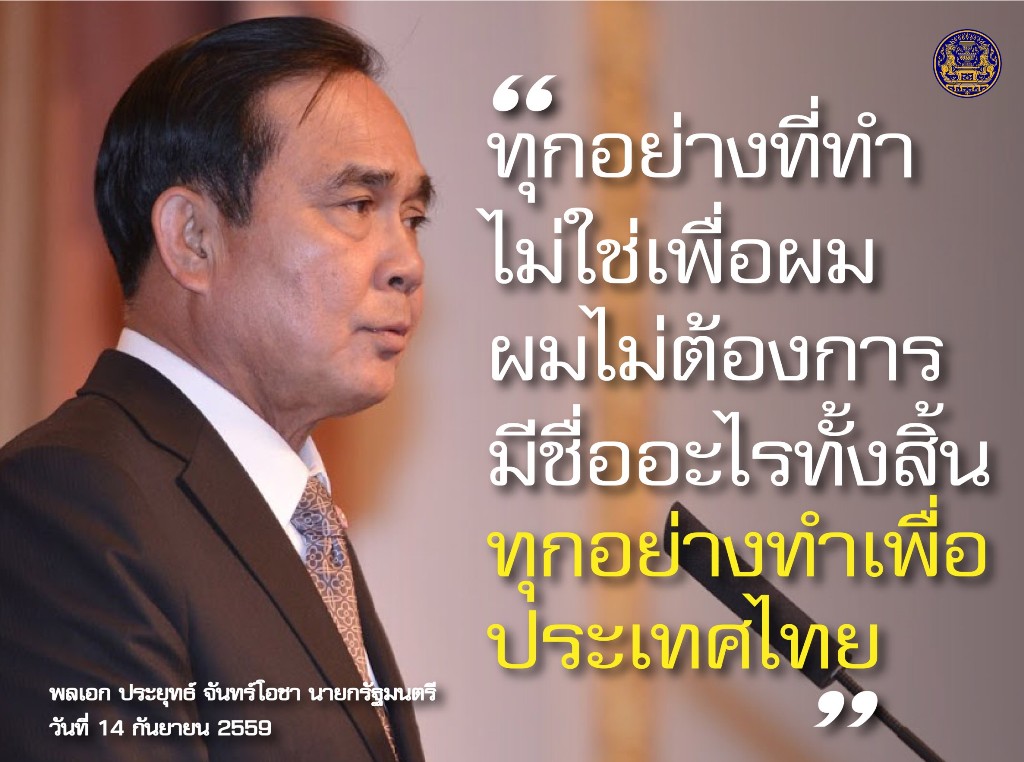 “ทุกอย่างที่ทำ
ไม่ใช่เพื่อผม
ผมไม่ต้องการ
มีชื่ออะไรทั้งสิ้น
ทุกอย่างทำเพื่อ
ประเทศไทย”

พลเอก ประยุทธ์ จันทร์โอชา นายกรัฐมนตรี
วันที่ 14 กันยายน 2559