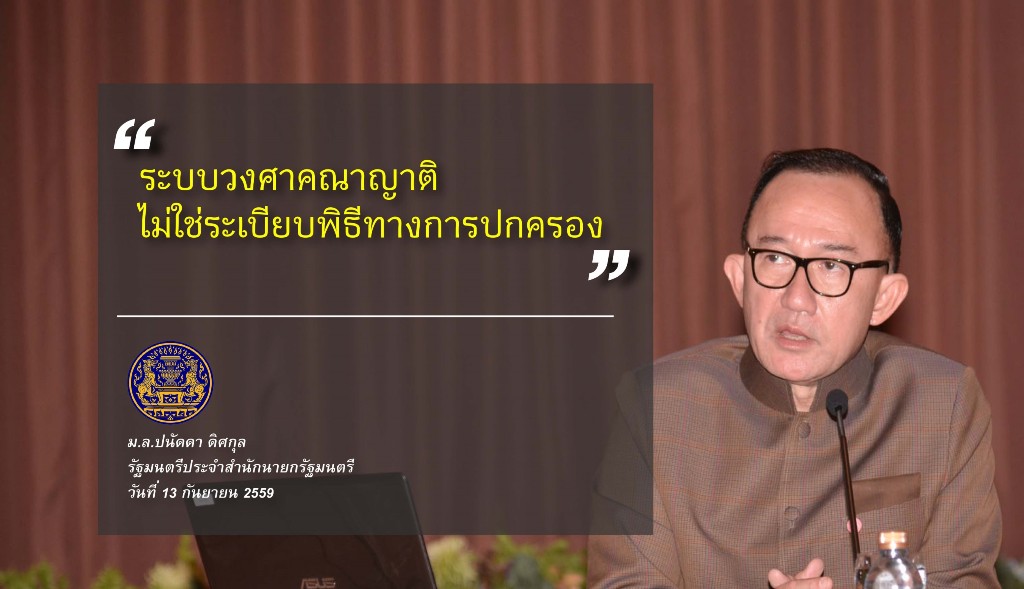 “ ระบบวงศาคณาญาติ
ไม่ใช่ระเบียบพิธีทางการปกครอง ”

ม.ล.ปนัดดา ดิศกุล
รัฐมนตรีประจำสำนักนายกรัฐมนตรี
วันที่ 13 กันยายน 2559

ASUS