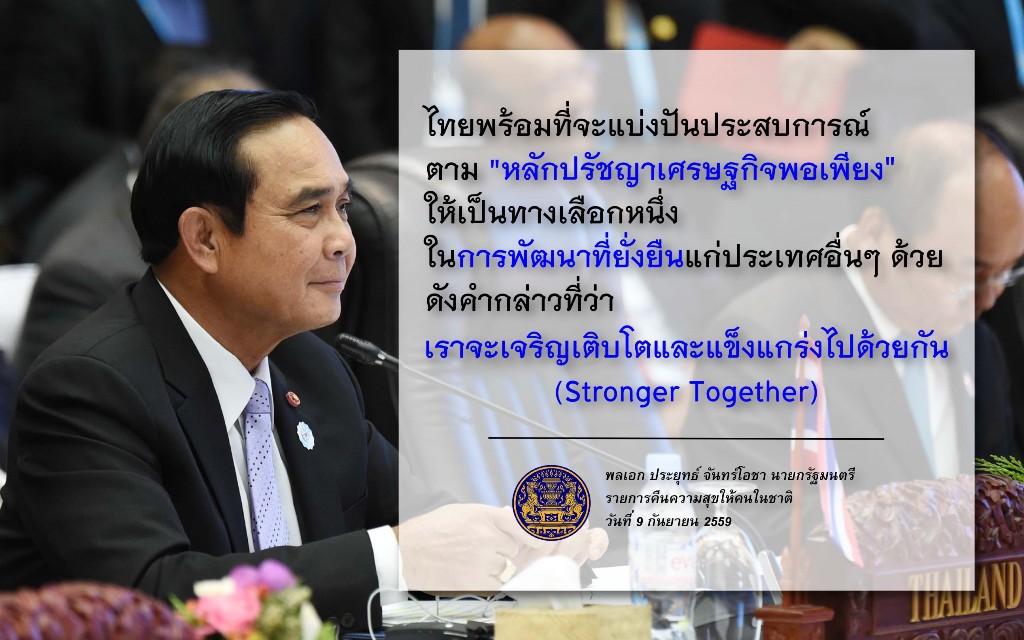 ไทยพร้อมที่จะแบ่งปันประสบการณ์
ตาม "หลักปรัชญาเศรษฐกิจพอเพียง"
ให้เป็นทางเลือกหนึ่ง
ในการพัฒนาที่ยั่งยืนแก่ประเทศอื่นๆ ด้วย
ดังคำกล่าวที่ว่า
เราจะเจริญเติบโตและแข็งแกร่งไปด้วยกัน
(Stronger Together)

พลเอก ประยุทธ์ จันทร์โอชา นายกรัฐมนตรี
รายการคืนความสุขให้คนในชาติ
วันที่ 9 กันยายน 2559

THAILAND