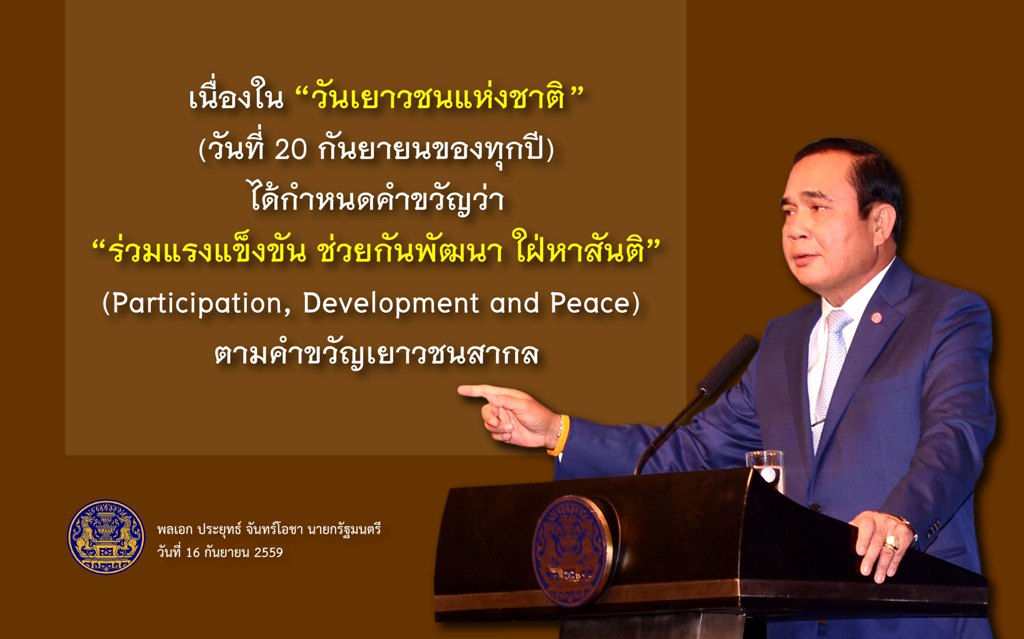 เนื่องใน “วันเยาวชนแห่งชาติ”
(วันที่ 20 กันยายนของทุกปี)
ได้กำหนดคำขวัญว่า
“ร่วมแรงแข็งขัน ช่วยกันพัฒนา ใฝ่หาสันติ”
(Participation, Development and Peace)
ตามคำขวัญเยาวชนสากล

พลเอก ประยุทธ์ จันทร์โอชา นายกรัฐมนตรี
วันที่ 16 กันยายน 2559