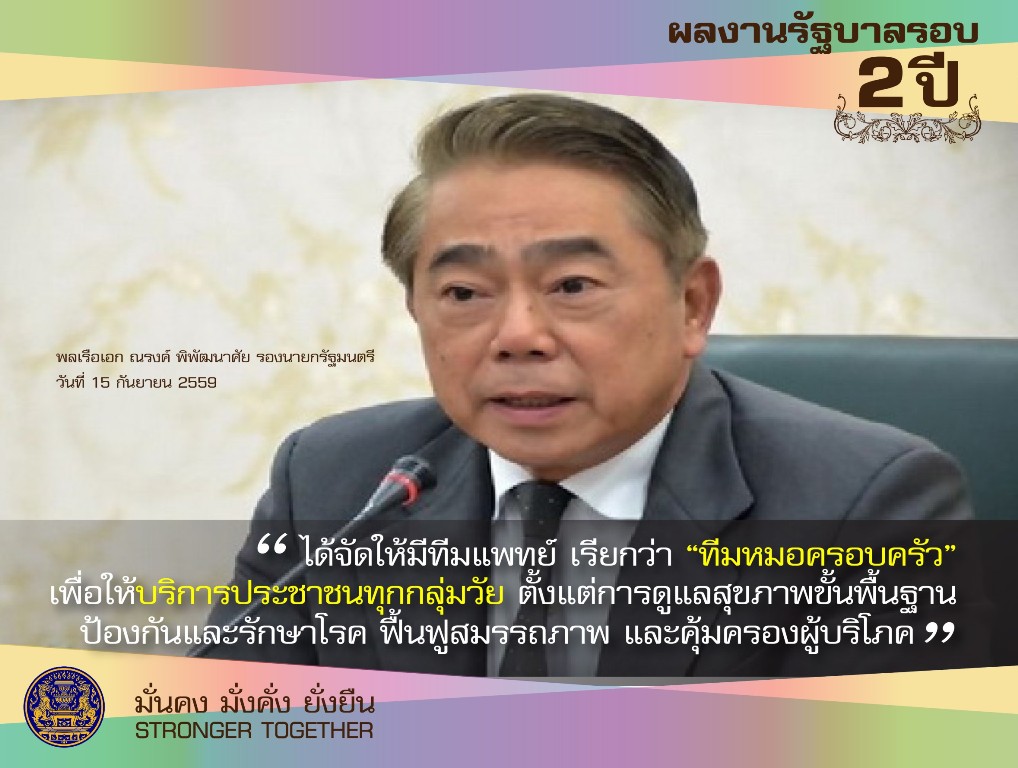 ผลงานรัฐบาลรอบ
2ปี

พลเรือเอก ณรงค์ พิพัฒนาศัย รองนายกรัฐมนตรี
วันที่ 15 กันยายน 2559

“ ได้จัดให้มีทีมแพทย์ เรียกว่า “ทีมหมอครอบครัว” เพื่อให้บริการประชาชนทุกกลุ่มวัย ตั้งแต่การดูแลสุขภาพขั้นพื้นฐาน ป้องกันและรักษาโรค ฟื้นฟูสมรรถภาพ และคุ้มครองผู้บริโภค ”

มั่นคง มั่งคั่ง ยั่งยืน
STRONGER TOGETHER