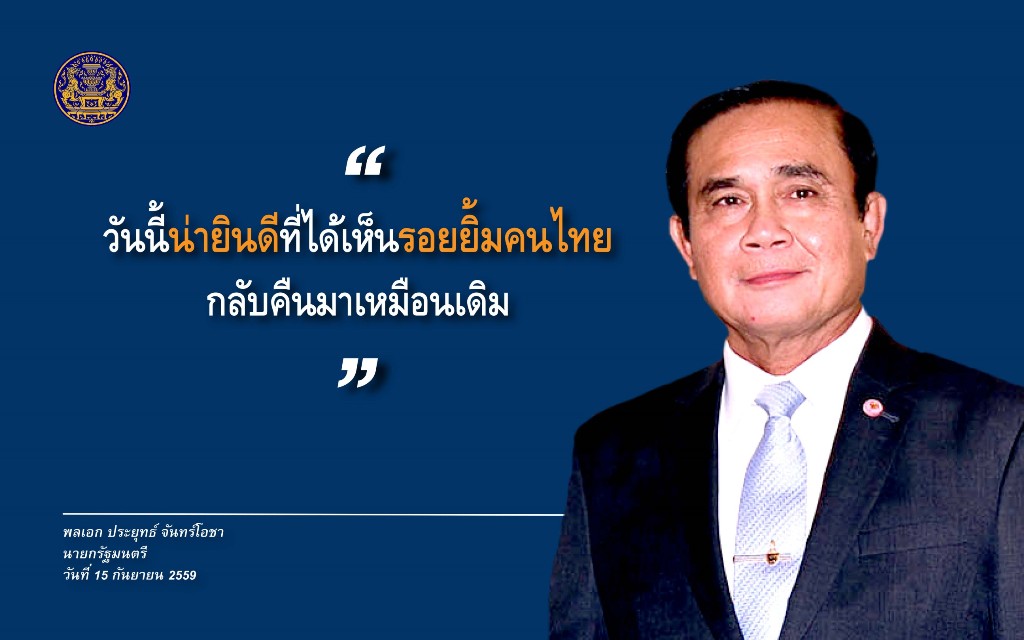 “

วันนี้น่ายินดีที่ได้เห็นรอยยิ้มคนไทย
กลับคืนมาเหมือนเดิม

”

พลเอก ประยุทธ์ จันทร์โอชา
นายกรัฐมนตรี
วันที่ 15 กันยายน 2559