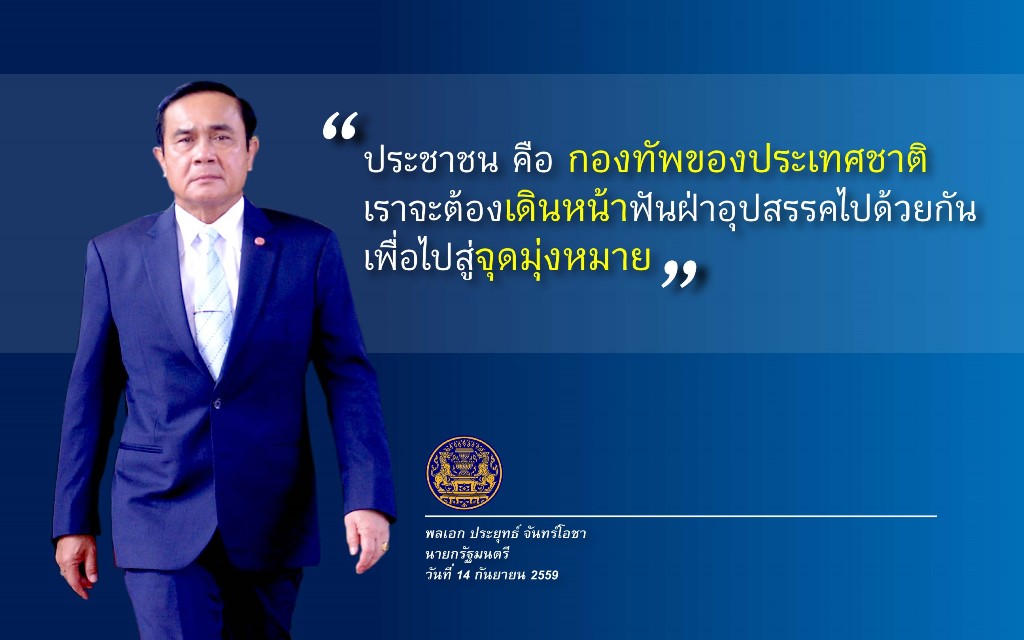 “ ประชาชน คือ กองทัพของประเทศชาติ เราจะต้องเดินหน้าฟันฝ่าอุปสรรคไปด้วยกัน เพื่อไปสู่จุดมุ่งหมาย ”

พลเอก ประยุทธ์ จันทร์โอชา
นายกรัฐมนตรี
วันที่ 14 กันยายน 2559