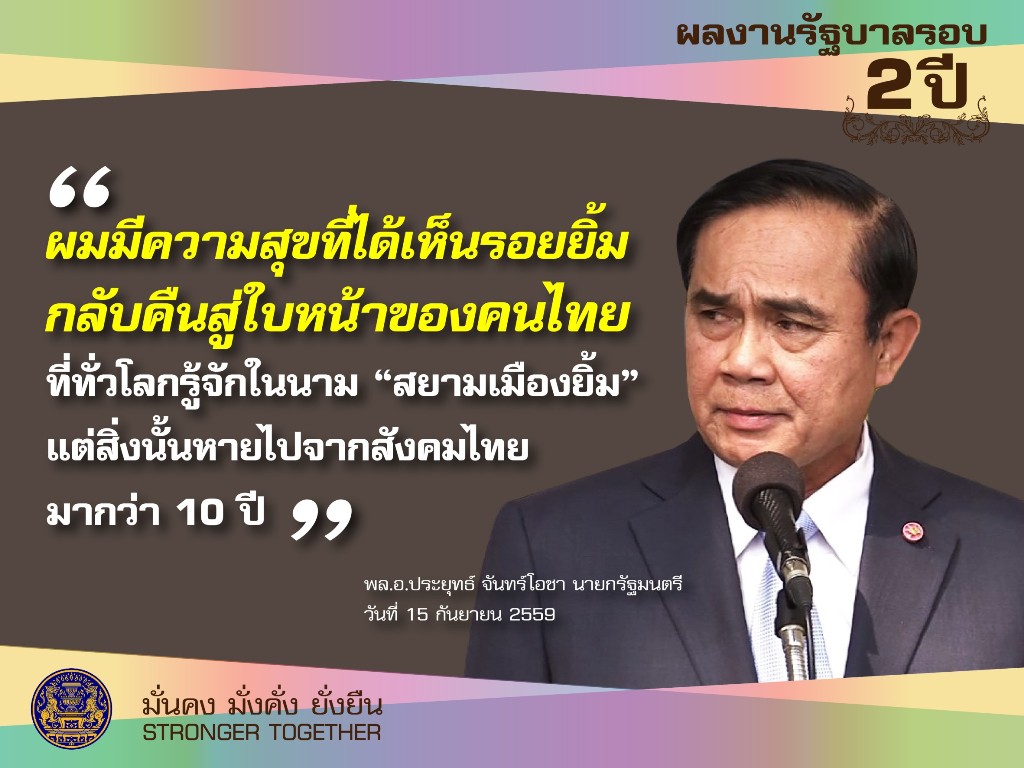 ผลงานรัฐบาลรอบ
2ปี

“
ผมมีความสุขที่ได้เห็นรอยยิ้ม
กลับคืนสู่ใบหน้าของคนไทย
ที่ทั่วโลกรู้จักในนาม “สยามเมืองยิ้ม”
แต่สิ่งนั้นหายไปจากสังคมไทย
มากว่า 10 ปี ”

พล.อ.ประยุทธ์ จันทร์โอชา นายกรัฐมนตรี
วันที่ 15 กันยายน 2559

มั่นคง มั่งคั่ง ยั่งยืน
STRONGER TOGETHER