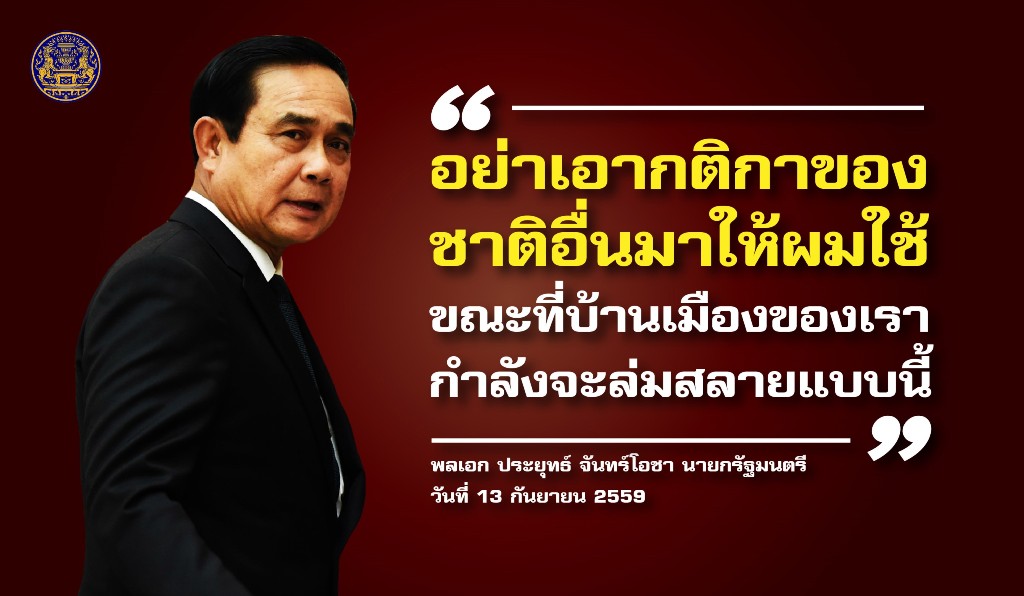 “

อย่าเอากติกาของชาติอื่นมาให้ผมใช้ ขณะที่บ้านเมืองของเรากำลังจะล่มสลายแบบนี้

”

พลเอก ประยุทธ์ จันทร์โอชา นายกรัฐมนตรี
วันที่ 13 กันยายน 2559