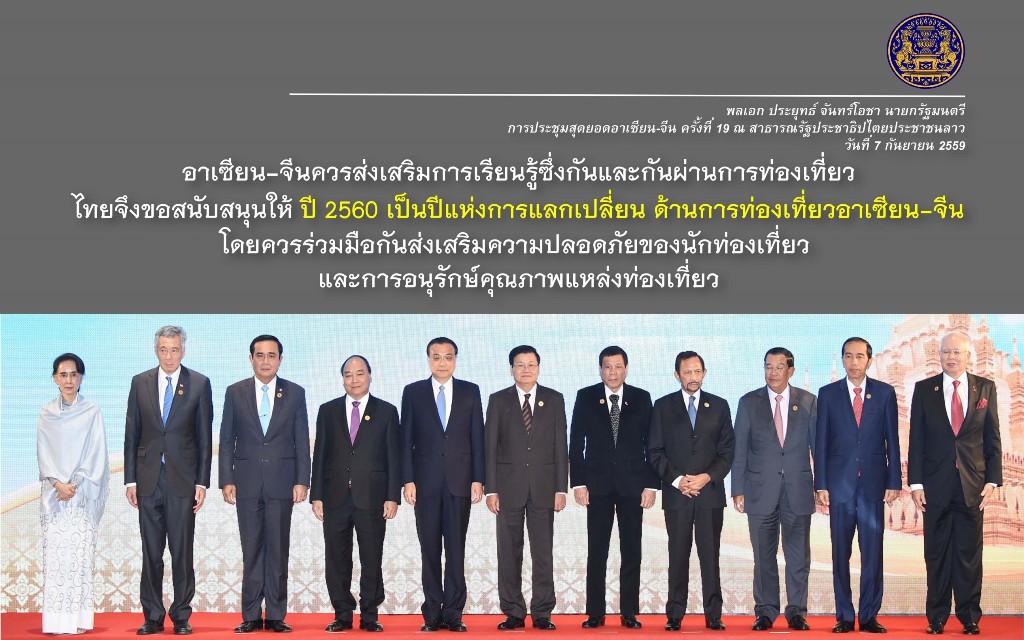 พลเอก ประยุทธ์ จันทร์โอชา นายกรัฐมนตรี
การประชุมสุดยอดอาเซียน-จีน ครั้งที่ 19 ณ สาธารณรัฐประชาธิปไตยประชาชนลาว
วันที่ 7 กันยายน 2559

อาเซียน-จีนควรส่งเสริมการเรียนรู้ซึ่งกันและกันผ่านการท่องเที่ยว ไทยจึงขอสนับสนุนให้ ปี 2560 เป็นปีแห่งการแลกเปลี่ยน ด้านการท่องเที่ยวอาเซียน-จีน โดยควรร่วมมือกันส่งเสริมความปลอดภัยของนักท่องเที่ยว และการอนุรักษ์คุณภาพแหล่งท่องเที่ยว