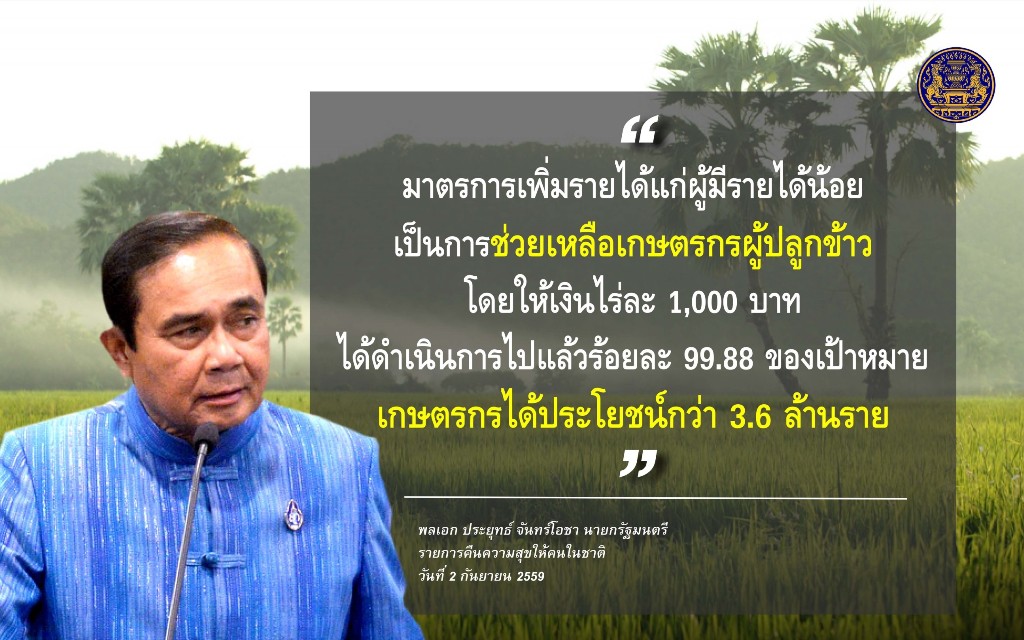 “
มาตรการเพิ่มรายได้แก่ผู้มีรายได้น้อย
เป็นการช่วยเหลือเกษตรกรผู้ปลูกข้าว
โดยให้เงินไร่ละ 1,000 บาท
ได้ดำเนินการไปแล้วร้อยละ 99.88 ของเป้าหมาย
เกษตรกรได้ประโยชน์กว่า 3.6 ล้านราย
”

พลเอก ประยุทธ์ จันทร์โอชา นายกรัฐมนตรี
รายการคืนความสุขให้คนในชาติ
วันที่ 2 กันยายน 2559