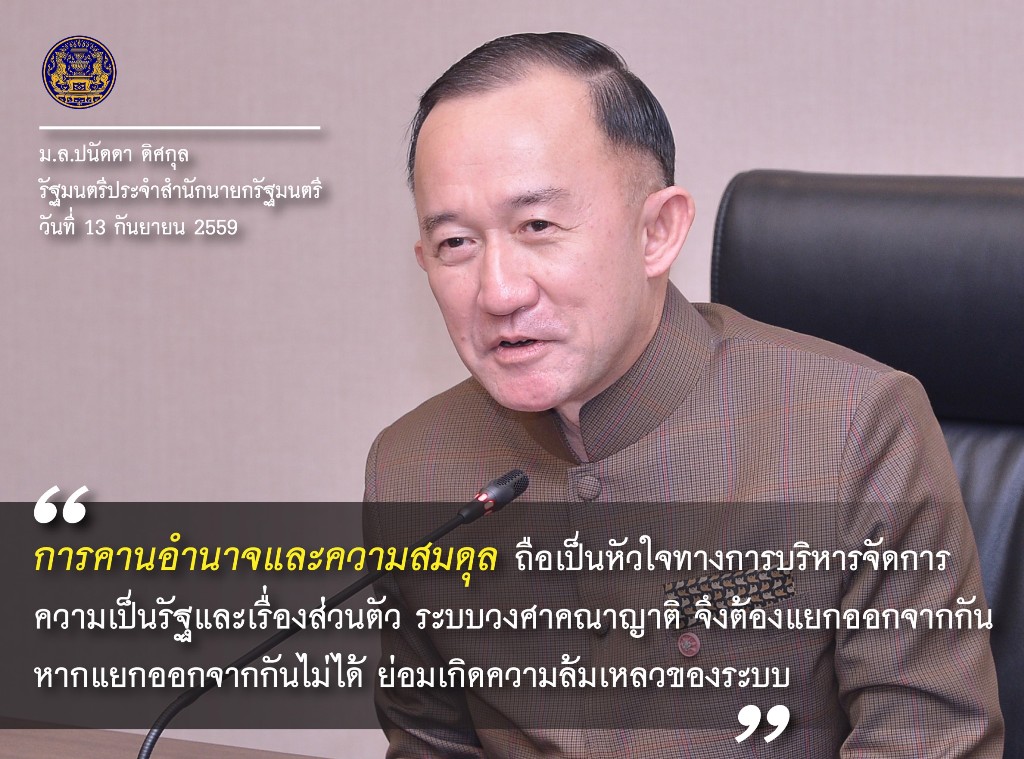 ม.ล.ปนัดดา ดิศกุล
รัฐมนตรีประจำสำนักนายกรัฐมนตรี
วันที่ 13 กันยายน 2559

“

การคานอำนาจและความสมดุล ถือเป็นหัวใจทางการบริหารจัดการ ความเป็นรัฐและเรื่องส่วนตัว ระบบวงศาคณาญาติ จึงต้องแยกออกจากกัน หากแยกออกจากกันไม่ได้ ย่อมเกิดความล้มเหลวของระบบ

”