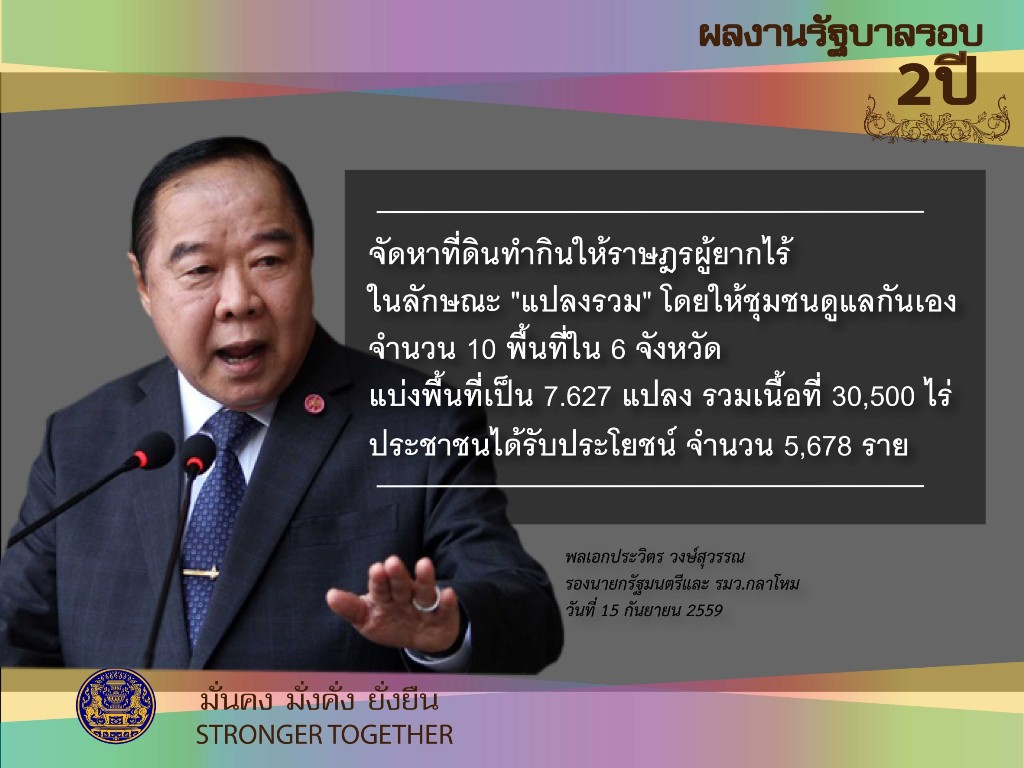 ผลงานรัฐบาลรอบ 2ปี

จัดหาที่ดินทำกินให้ราษฎรผู้ยากไร้ ในลักษณะ "แปลงรวม" โดยให้ชุมชนดูแลกันเอง จำนวน 10 พื้นที่ใน 6 จังหวัด แบ่งพื้นที่เป็น 7.627 แปลง รวมเนื้อที่ 30,500 ไร่ ประชาชนได้รับประโยชน์ จำนวน 5,678 ราย

พลเอกประวิตร วงษ์สุวรรณ
รองนายกรัฐมนตรีและ รมว.กลาโหม
วันที่ 15 กันยายน 2559

มั่นคง มั่งคั่ง ยั่งยืน
STRONGER TOGETHER