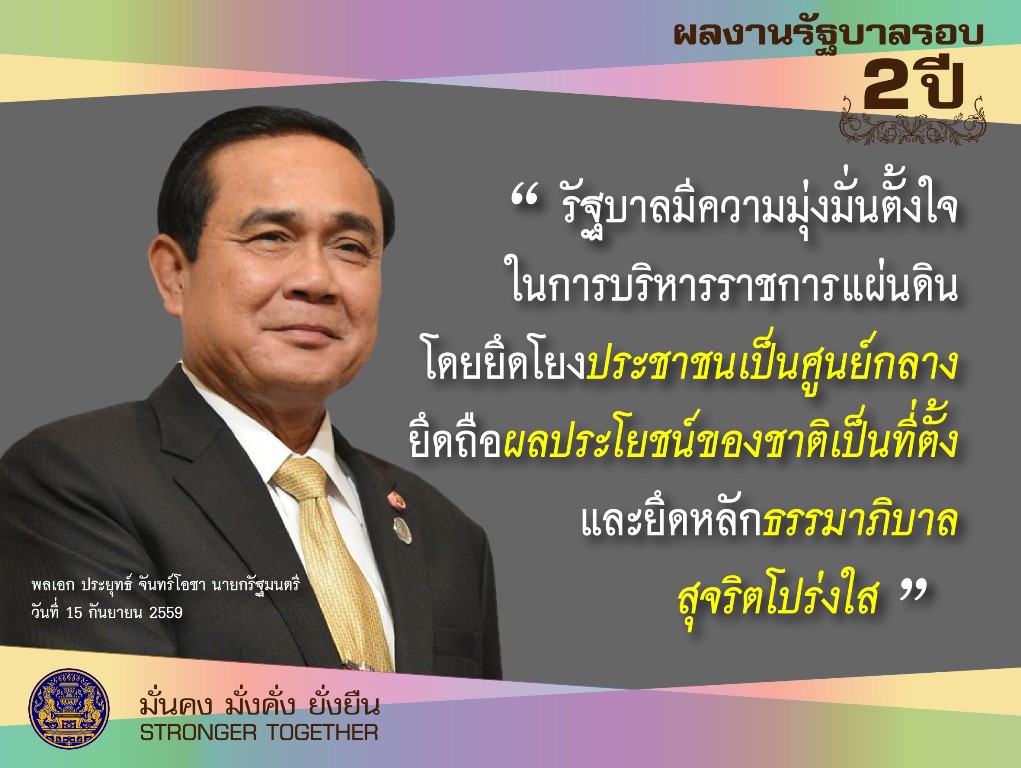 ผลงานรัฐบาลรอบ
2ปี

“ รัฐบาลมีความมุ่งมั่นตั้งใจ
ในการบริหารราชการแผ่นดิน
โดยยึดโยงประชาชนเป็นศูนย์กลาง
ยึดถือผลประโยชน์ของชาติเป็นที่ตั้ง
และยึดหลักธรรมาภิบาล
สุจริตโปร่งใส ”

พลเอก ประยุทธ์ จันทร์โอชา นายกรัฐมนตรี
วันที่ 15 กันยายน 2559

มั่นคง มั่งคั่ง ยั่งยืน
STRONGER TOGETHER