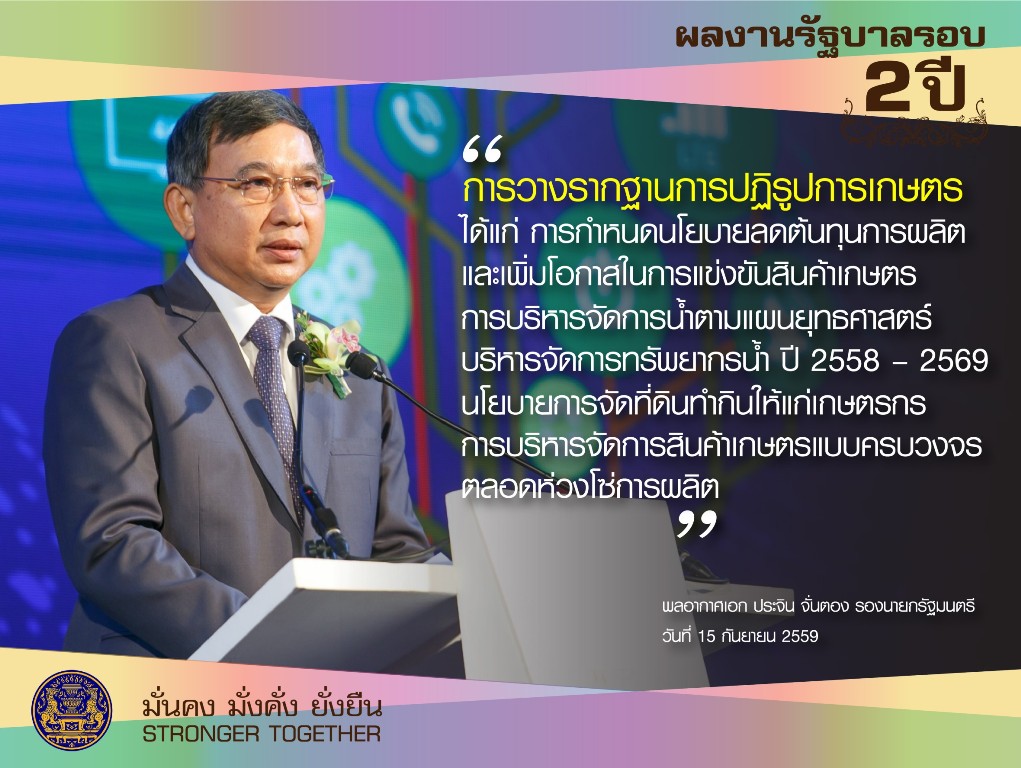 ผลงานรัฐบาลรอบ 2ปี

“
การวางรากฐานการปฏิรูปการเกษตร
ได้แก่ การกำหนดนโยบายลดต้นทุนการผลิต และเพิ่มโอกาสในการแข่งขันสินค้าเกษตร การบริหารจัดการน้ำตามแผนยุทธศาสตร์ บริหารจัดการทรัพยากรน้ำ ปี 2558 - 2569 นโยบายการจัดที่ดินทำกินให้แก่เกษตรกร การบริหารจัดการสินค้าเกษตรแบบครบวงจร ตลอดห่วงโซ่การผลิต
”

พลอากาศเอก ประจิน จั่นตอง รองนายกรัฐมนตรี
วันที่ 15 กันยายน 2559

มั่นคง มั่งคั่ง ยั่งยืน
STRONGER TOGETHER