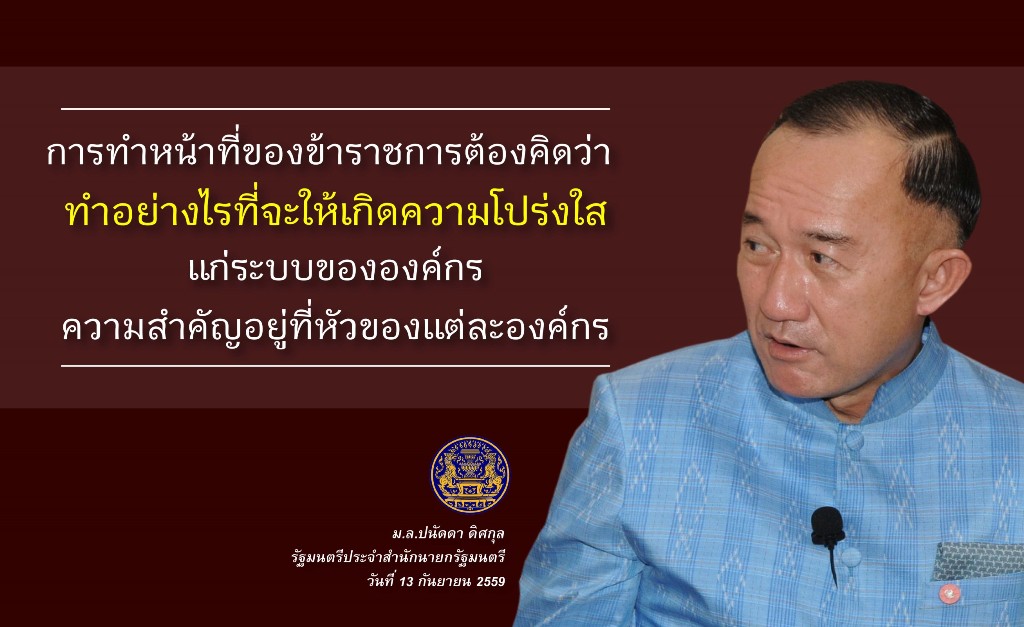 การทำหน้าที่ของข้าราชการต้องคิดว่า ทำอย่างไรที่จะให้เกิดความโปร่งใส แก่ระบบขององค์กร ความสำคัญอยู่ที่หัวของแต่ละองค์กร

ม.ล.ปนัดดา ดิศกุล
รัฐมนตรีประจำสำนักนายกรัฐมนตรี
วันที่ 13 กันยายน 2559