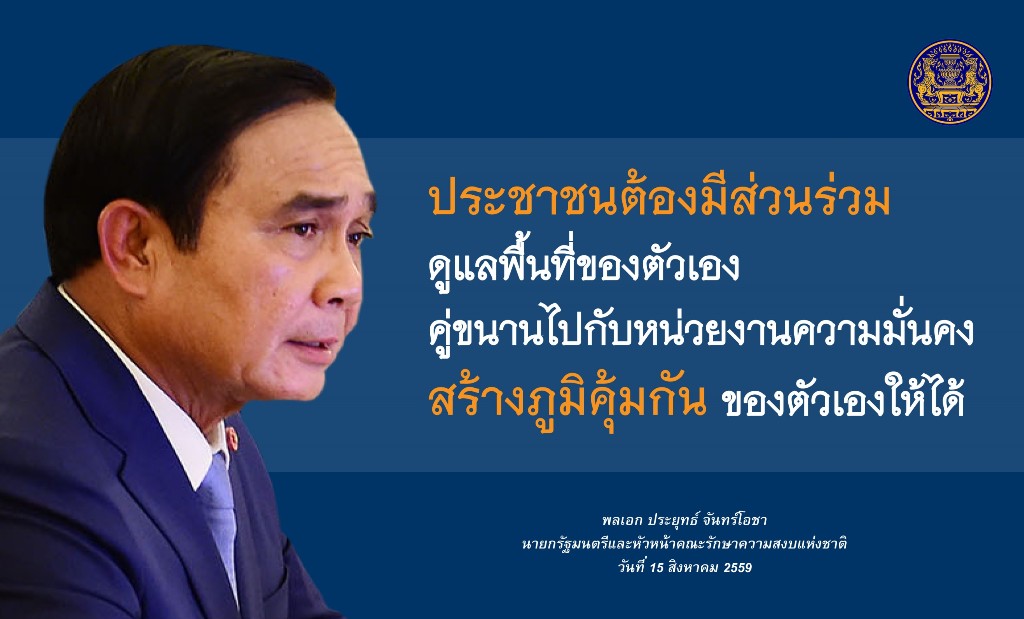 ประชาชนต้องมีส่วนร่วม
ดูแลพื้นที่ของตัวเอง
คู่ขนานไปกับหน่วยงานความมั่นคง
สร้างภูมิคุ้มกัน ของตัวเองให้ได้

พลเอก ประยุทธ์ จันทร์โอชา
นายกรัฐมนตรีและหัวหน้าคณะรักษาความสงบแห่งชาติ
วันที่ 15 สิงหาคม 2559