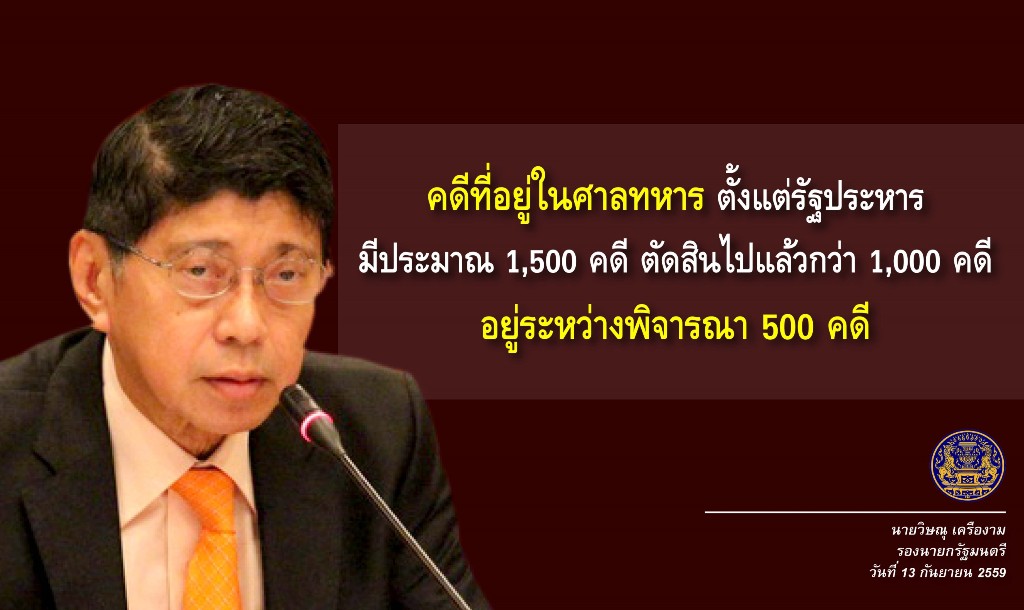 คดีที่อยู่ในศาลทหาร ตั้งแต่รัฐประหาร
มีประมาณ 1,500 คดี ตัดสินไปแล้วกว่า 1,000 คดี
อยู่ระหว่างพิจารณา 500 คดี

นายวิษณุ เครืองาม
รองนายกรัฐมนตรี
วันที่ 13 กันยายน 2559