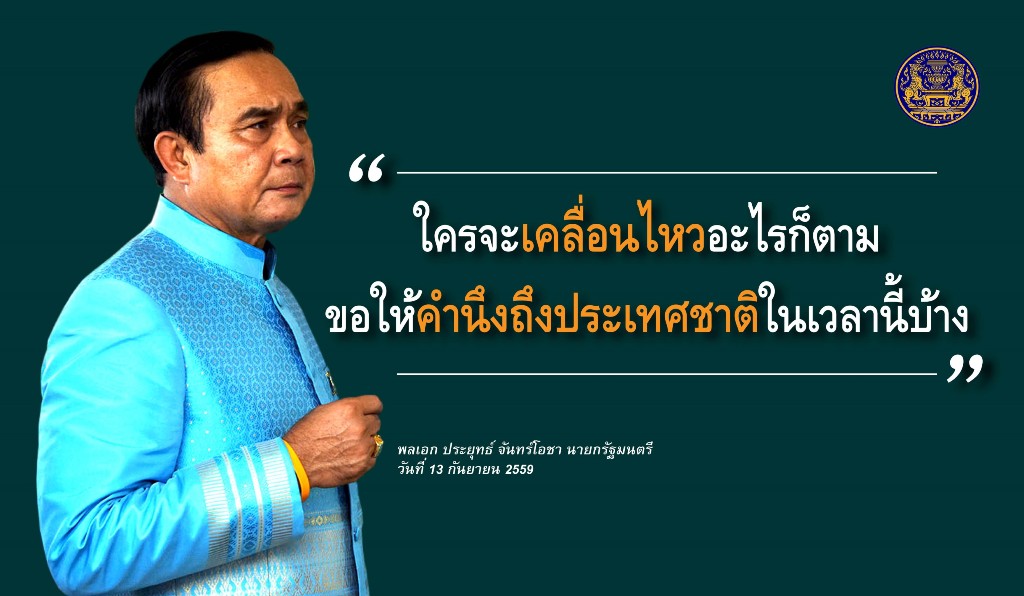 “

ใครจะเคลื่อนไหวอะไรก็ตาม
ขอให้คำนึงถึงประเทศชาติในเวลานี้บ้าง

”

พลเอก ประยุทธ์ จันทร์โอชา นายกรัฐมนตรี
วันที่ 13 กันยายน 2559