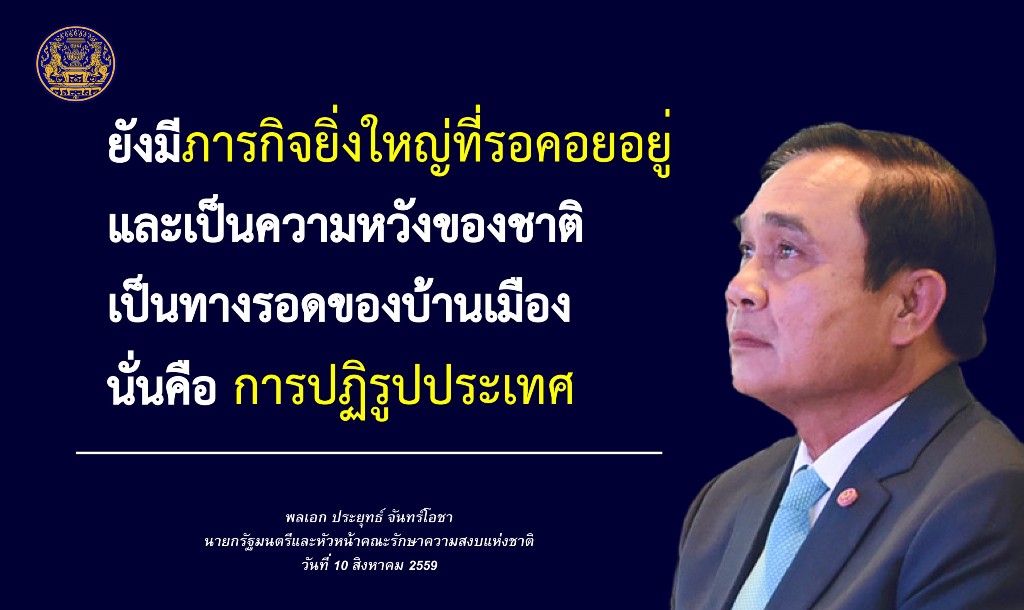 ยังมีภารกิจยิ่งใหญ่ที่รอคอยอยู่
และเป็นความหวังของชาติ
เป็นทางรอดของบ้านเมือง
นั่นคือ การปฏิรูปประเทศ

พลเอก ประยุทธ์ จันทร์โอชา
นายกรัฐมนตรีและหัวหน้าคณะรักษาความสงบแห่งชาติ
วันที่ 10 สิงหาคม 2559