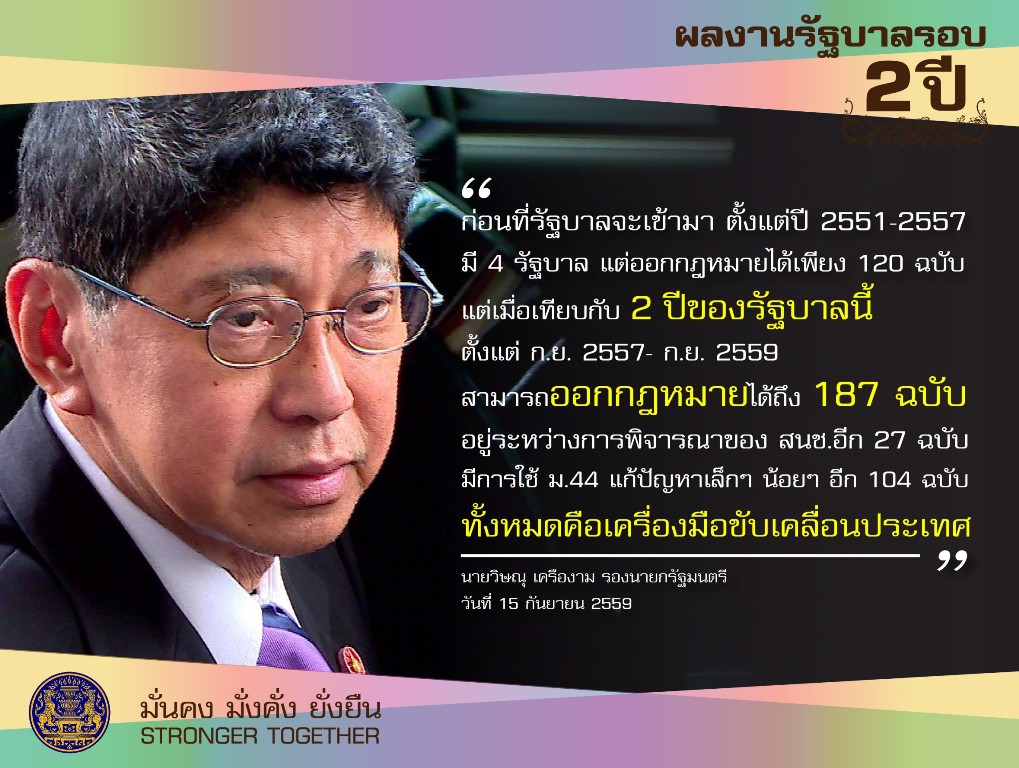 ผลงานรัฐบาลรอบ
2ปี

“
ก่อนที่รัฐบาลจะเข้ามา ตั้งแต่ปี 2551-2557 มี 4 รัฐบาล แต่ออกกฎหมายได้เพียง 120 ฉบับ แต่เมื่อเทียบกับ 2 ปีของรัฐบาลนี้ ตั้งแต่ ก.ย. 2557- ก.ย. 2559 สามารถออกกฎหมายได้ถึง 187 ฉบับ อยู่ระหว่างการพิจารณาของ สนช.อีก 27 ฉบับ มีการใช้ ม.44 แก้ปัญหาเล็กๆ น้อยๆ อีก 104 ฉบับ
ทั้งหมดคือเครื่องมือขับเคลื่อนประเทศ
”

นายวิษณุ เครืองาม รองนายกรัฐมนตรี
วันที่ 15 กันยายน 2559

มั่นคง มั่งคั่ง ยั่งยืน
STRONGER TOGETHER