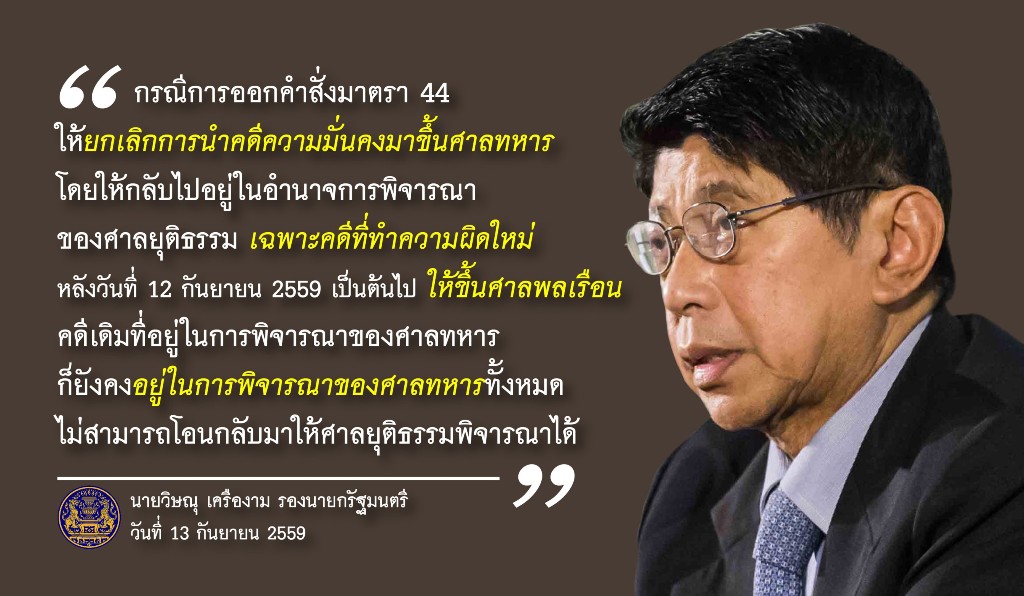 “ กรณีการออกคำสั่งมาตรา 44 ให้ยกเลิกการนำคดีความมั่นคงมาขึ้นศาลทหาร โดยให้กลับไปอยู่ในอำนาจการพิจารณาของศาลยุติธรรม เฉพาะคดีที่ทำความผิดใหม่ หลังวันที่ 12 กันยายน 2559 เป็นต้นไป ให้ขึ้นศาลพลเรือน คดีเดิมที่อยู่ในการพิจารณาของศาลทหาร ก็ยังคงอยู่ในการพิจารณาของศาลทหารทั้งหมด ไม่สามารถโอนกลับมาให้ศาลยุติธรรมพิจารณาได้ ”

นายวิษณุ เครืองาม รองนายกรัฐมนตรี
วันที่ 13 กันยายน 2559