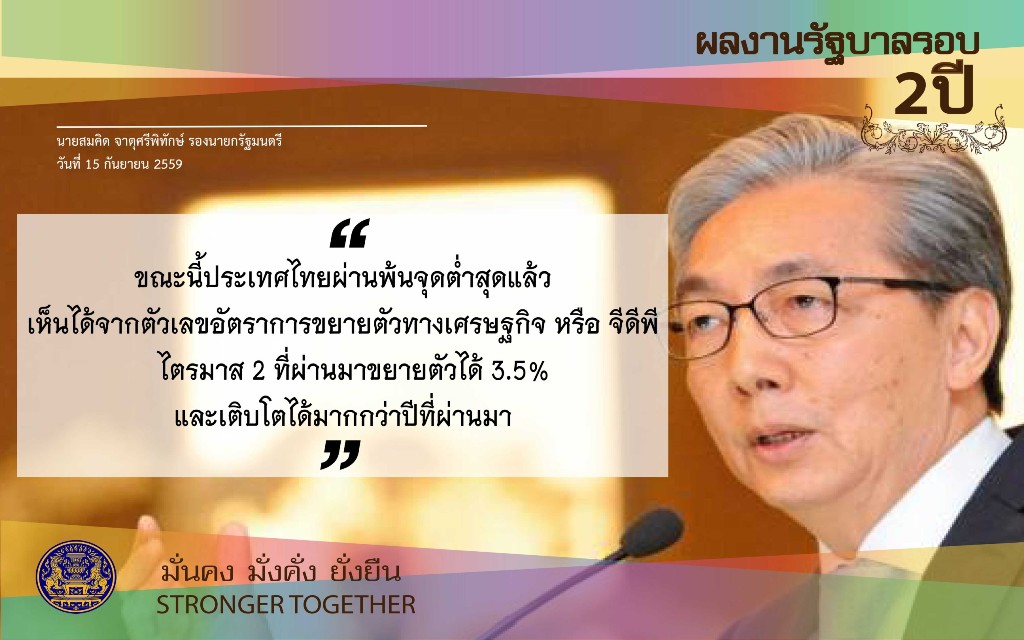 ผลงานรัฐบาลรอบ
2ปี

นายสมคิด จาตุศรีพิทักษ์ รองนายกรัฐมนตรี
วันที่ 15 กันยายน 2559

“

ขณะนี้ประเทศไทยผ่านพ้นจุดต่ำสุดแล้ว เห็นได้จากตัวเลขอัตราการขยายตัวทางเศรษฐกิจ หรือ จีดีพี ไตรมาส 2 ที่ผ่านมาขยายตัวได้ 3.5% และเติบโตได้มากกว่าปีที่ผ่านมา

”

มั่นคง มั่งคั่ง ยั่งยืน
STRONGER TOGETHER