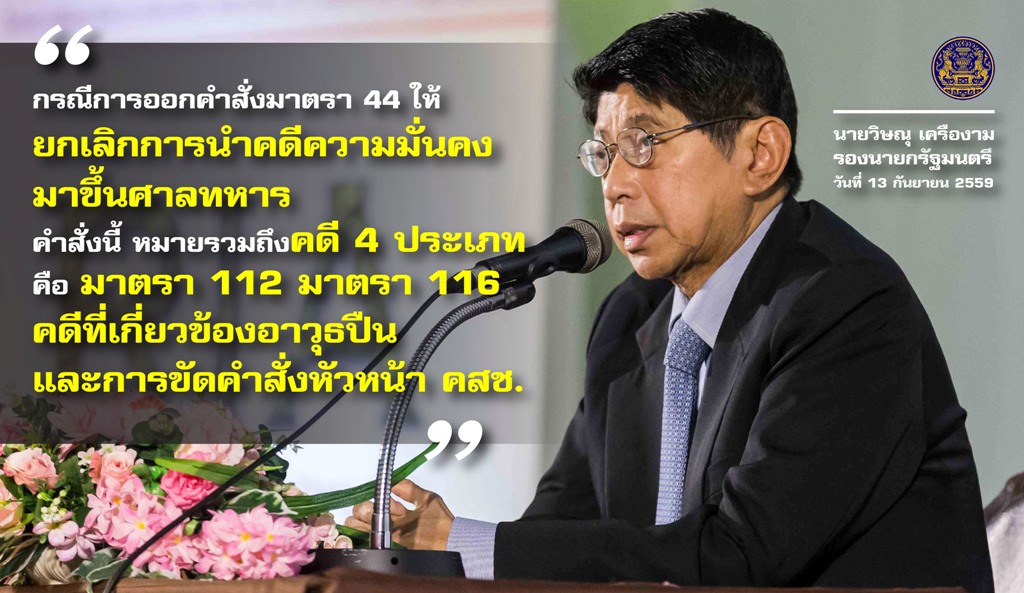 “
กรณีการออกคำสั่งมาตรา 44 ให้
ยกเลิกการนำคดีความมั่นคง
มาขึ้นศาลทหาร
คำสั่งนี้ หมายรวมถึงคดี 4 ประเภท
คือ มาตรา 112 มาตรา 116
คดีที่เกี่ยวข้องอาวุธปืน
และการขัดคำสั่งหัวหน้า คสช.
”

นายวิษณุ เครืองาม
รองนายกรัฐมนตรี
วันที่ 13 กันยายน 2559