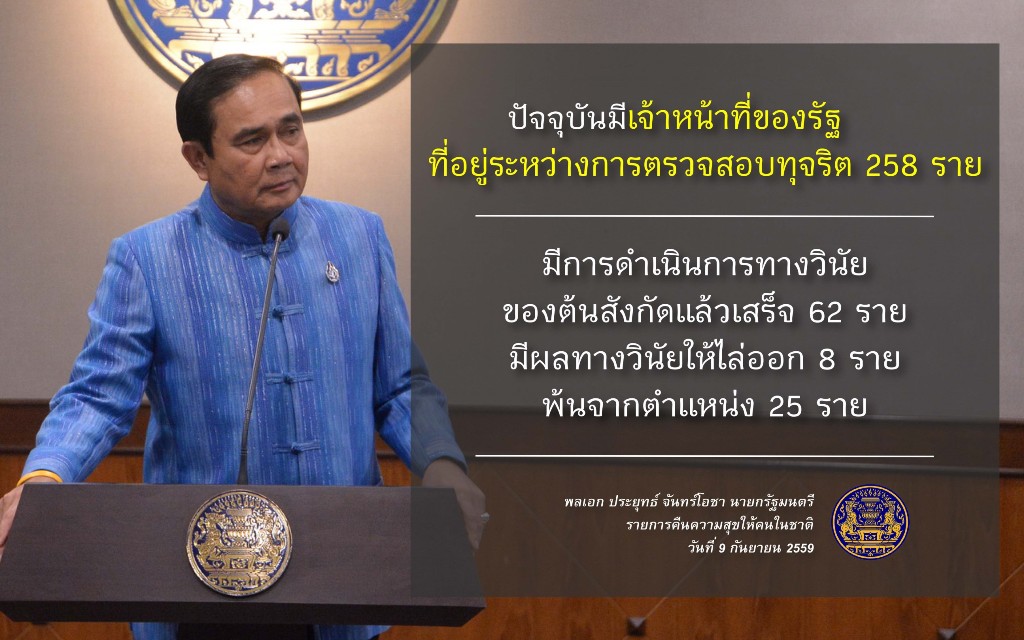 ปัจจุบันมีเจ้าหน้าที่ของรัฐ
ที่อยู่ระหว่างการตรวจสอบทุจริต 258 ราย

มีการดำเนินการทางวินัย
ของต้นสังกัดแล้วเสร็จ 62 ราย
มีผลทางวินัยให้ไล่ออก 8 ราย
พ้นจากตำแหน่ง 25 ราย

พลเอก ประยุทธ์ จันทร์โอชา นายกรัฐมนตรี
รายการคืนความสุขให้คนในชาติ
วันที่ 9 กันยายน 2559