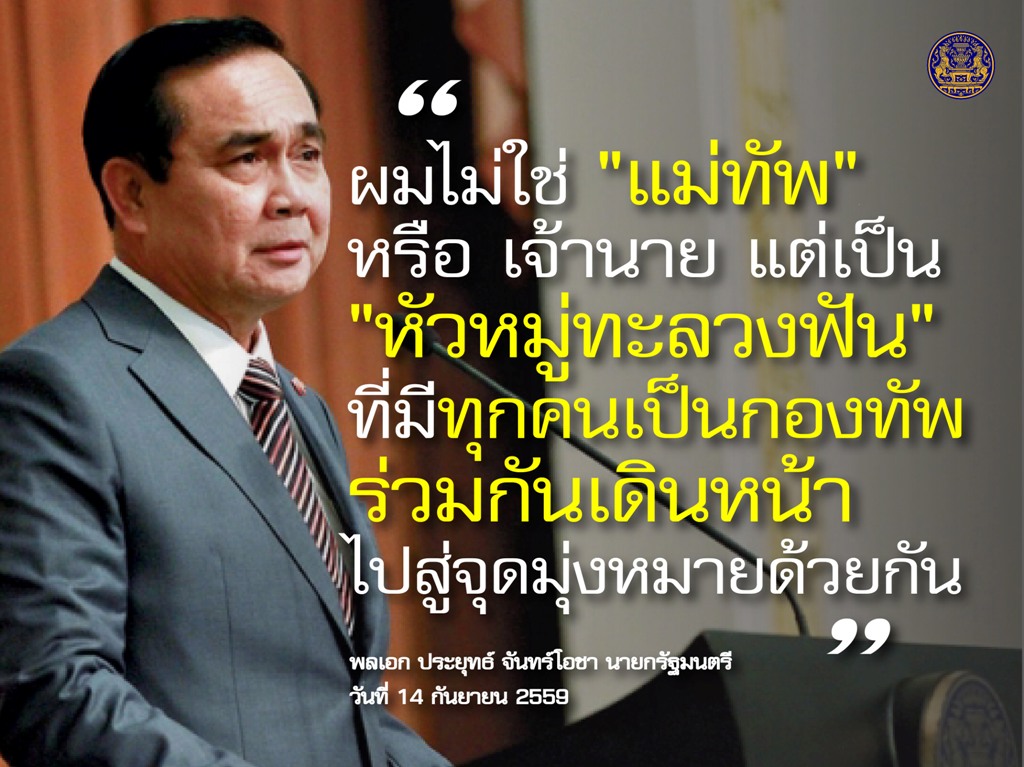 “ ผมไม่ใช่ "แม่ทัพ" หรือ เจ้านาย แต่เป็น "หัวหมู่ทะลวงฟัน" ที่มีทุกคนเป็นกองทัพ ร่วมกันเดินหน้า ไปสู่จุดมุ่งหมายด้วยกัน ”

พลเอก ประยุทธ์ จันทร์โอชา นายกรัฐมนตรี
วันที่ 14 กันยายน 2559