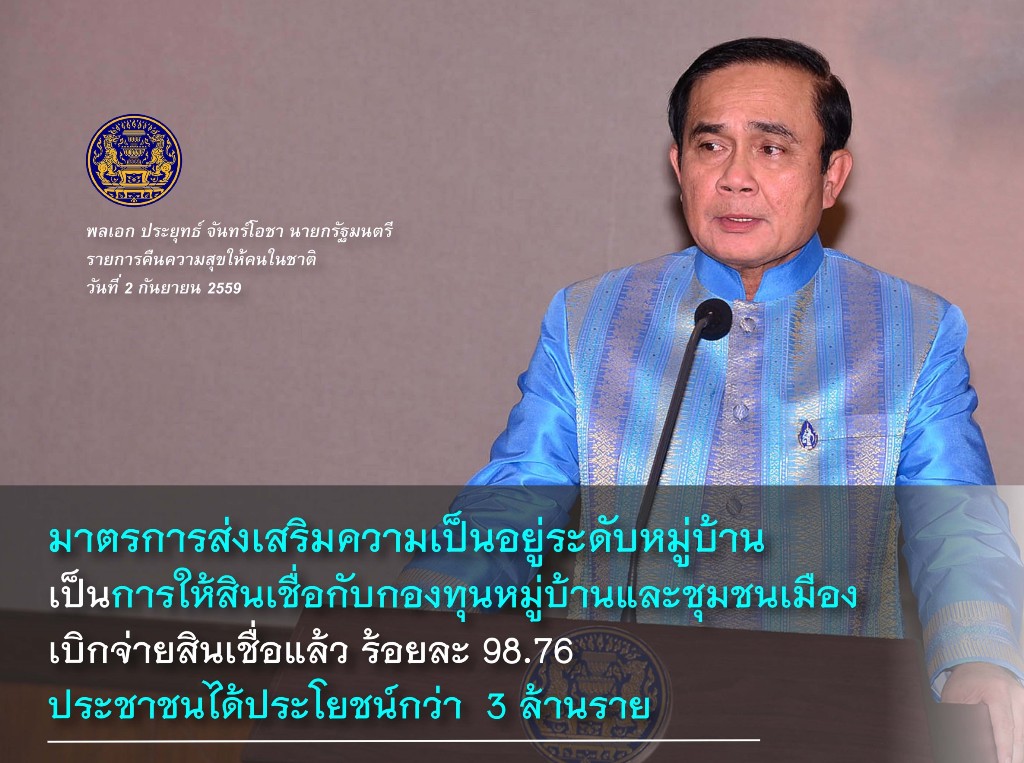 พลเอก ประยุทธ์ จันทร์โอชา นายกรัฐมนตรี
รายการคืนความสุขให้คนในชาติ
วันที่ 2 กันยายน 2559

มาตรการส่งเสริมความเป็นอยู่ระดับหมู่บ้าน
เป็นการให้สินเชื่อกับกองทุนหมู่บ้านและชุมชนเมือง
เบิกจ่ายสินเชื่อแล้ว ร้อยละ 98.76
ประชาชนได้ประโยชน์กว่า 3 ล้านราย