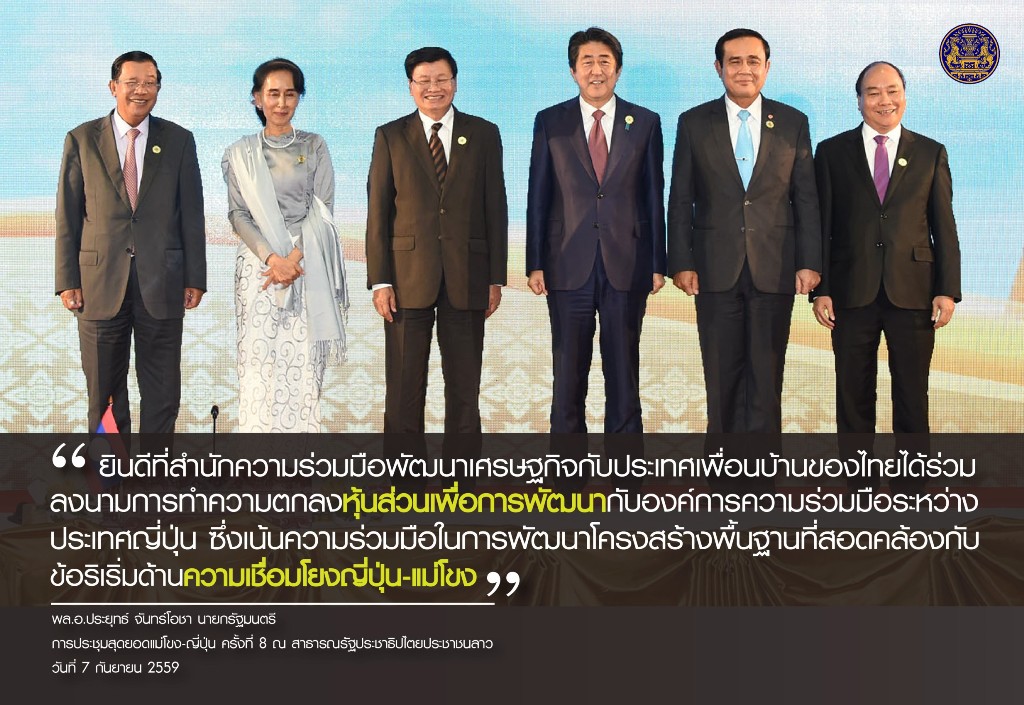 “ ยินดีที่สำนักความร่วมมือพัฒนาเศรษฐกิจกับประเทศเพื่อนบ้านของไทยได้ร่วมลงนามการทำความตกลงหุ้นส่วนเพื่อการพัฒนากับองค์การความร่วมมือระหว่างประเทศญี่ปุ่น ซึ่งเน้นความร่วมมือในการพัฒนาโครงสร้างพื้นฐานที่สอดคล้องกับข้อริเริ่มด้านความเชื่อมโยงญี่ปุ่น-แม่โขง ”

พล.อ.ประยุทธ์ จันทร์โอชา นายกรัฐมนตรี
การประชุมสุดยอดแม่โขง-ญี่ปุ่น ครั้งที่ 8 ณ สาธารณรัฐประชาธิปไตยประชาชนลาว
วันที่ 7 กันยายน 2559