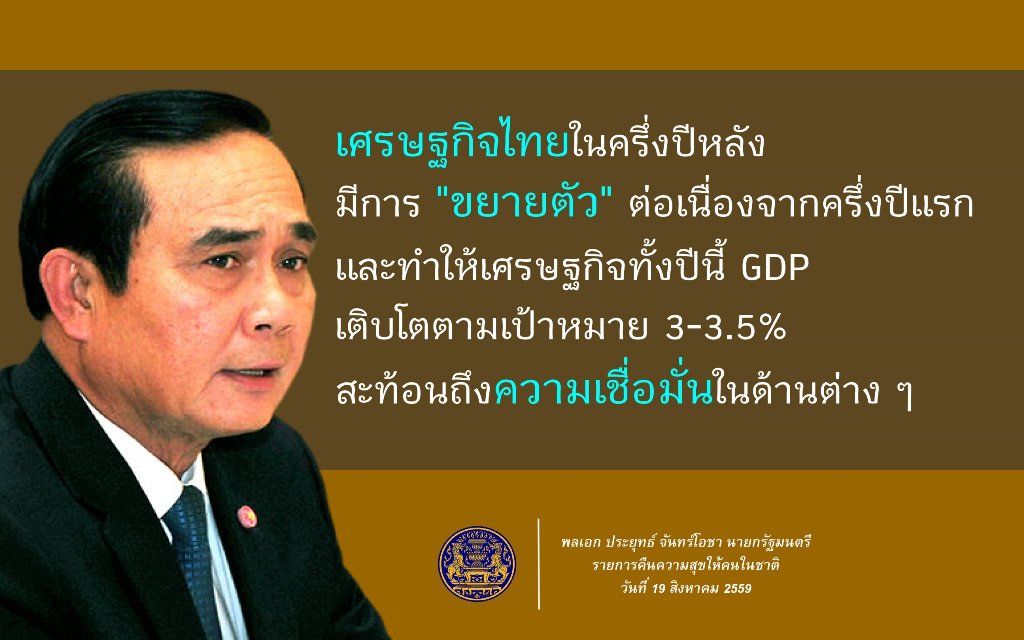 เศรษฐกิจไทยในครึ่งปีหลัง
มีการ "ขยายตัว" ต่อเนื่องจากครึ่งปีแรก
และทำให้เศรษฐกิจทั้งปีนี้ GDP
เติบโตตามเป้าหมาย 3-3.5%
สะท้อนถึงความเชื่อมั่นในด้านต่าง ๆ

พลเอก ประยุทธ์ จันทร์โอชา นายกรัฐมนตรี
รายการคืนความสุขให้คนในชาติ
วันที่ 19 สิงหาคม 2559