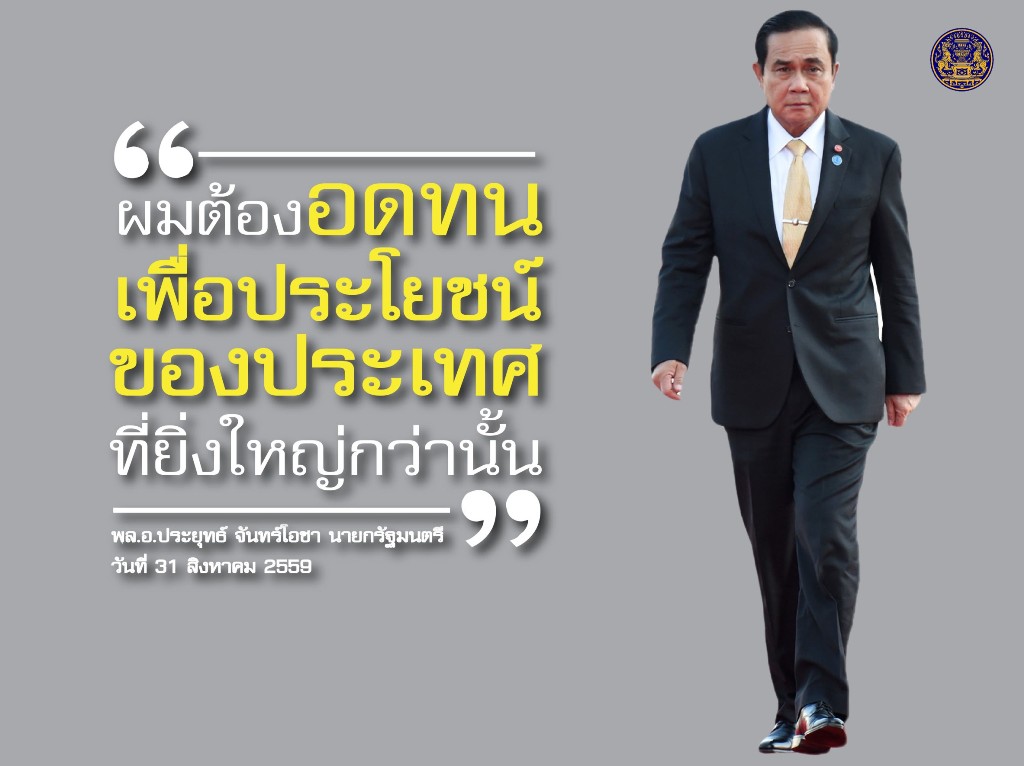 “ผมต้องอดทน
เพื่อประโยชน์
ของประเทศ
ที่ยิ่งใหญ่กว่านั้น”

พล.อ.ประยุทธ์ จันทร์โอชา นายกรัฐมนตรี
วันที่ 31 สิงหาคม 2559