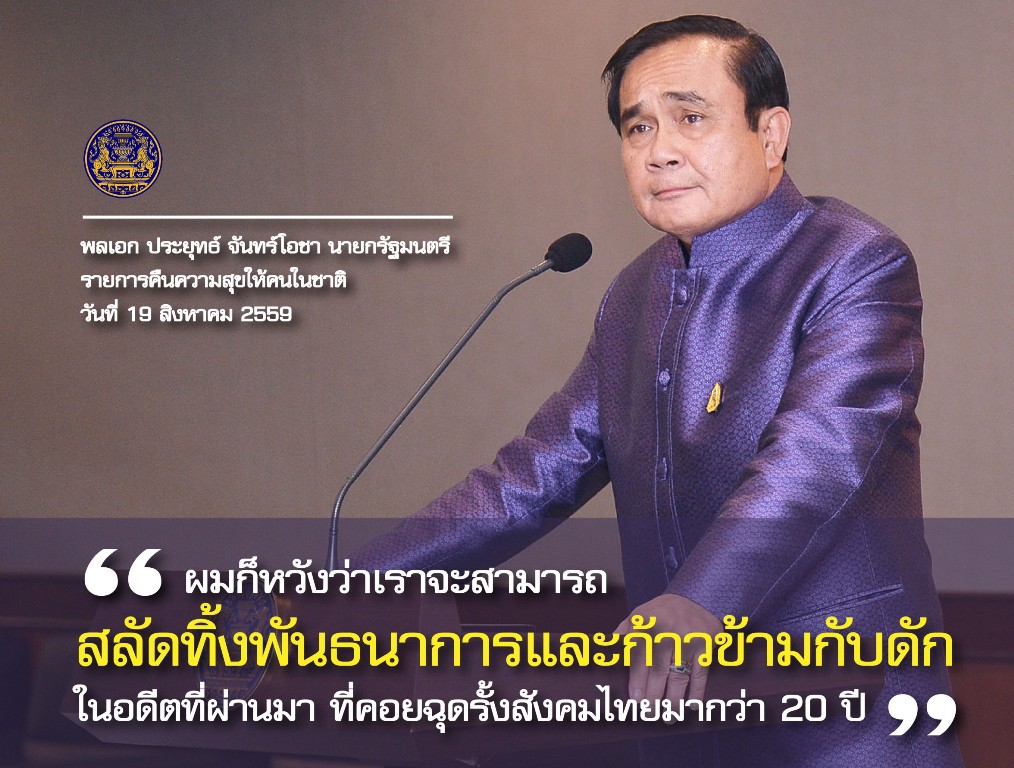 พลเอก ประยุทธ์ จันทร์โอชา นายกรัฐมนตรี
รายการคืนความสุขให้คนในชาติ
วันที่ 19 สิงหาคม 2559

“ ผมก็หวังว่าเราจะสามารถ
สลัดทิ้งพันธนาการและก้าวข้ามกับดัก
ในอดีตที่ผ่านมา ที่คอยฉุดรั้งสังคมไทยมากว่า 20 ปี ”