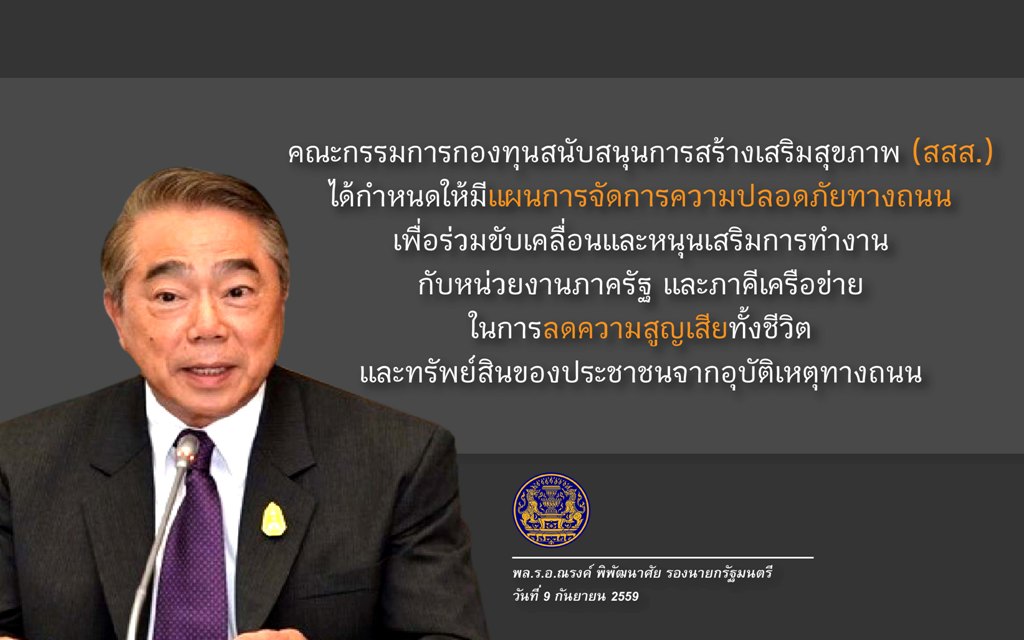 คณะกรรมการกองทุนสนับสนุนการสร้างเสริมสุขภาพ (สสส.) ได้กำหนดให้มีแผนการจัดการความปลอดภัยทางถนน เพื่อร่วมขับเคลื่อนและหนุนเสริมการทำงาน กับหน่วยงานภาครัฐ และภาคีเครือข่าย ในการลดความสูญเสียทั้งชีวิต และทรัพย์สินของประชาชนจากอุบัติเหตุทางถนน

พล.ร.อ.ณรงค์ พิพัฒนาศัย รองนายกรัฐมนตรี
วันที่ 9 กันยายน 2559