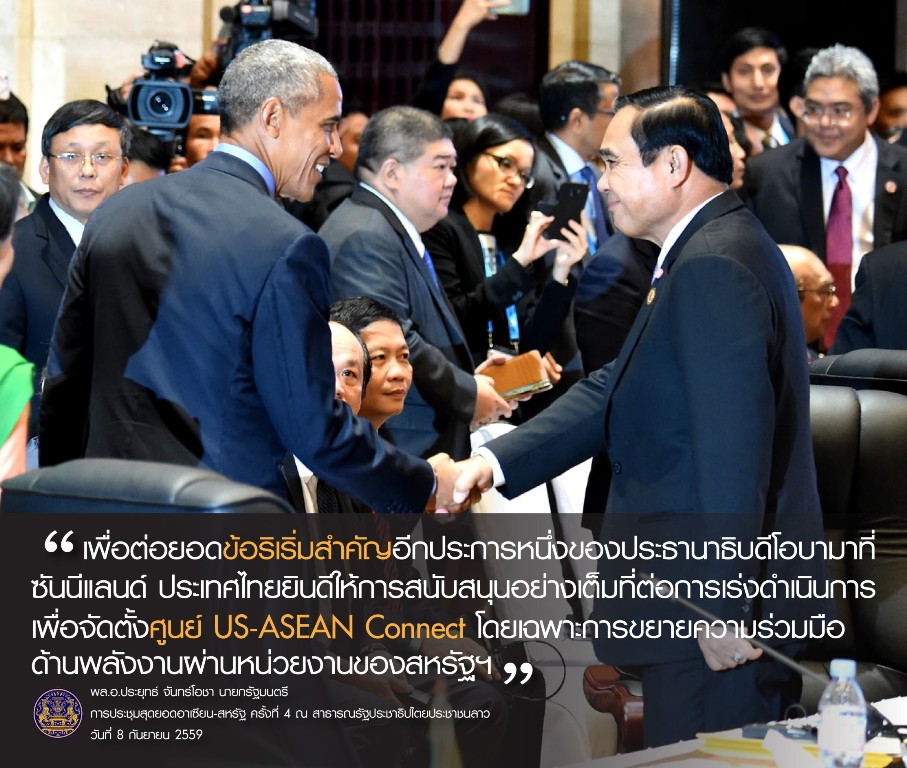 “ เพื่อต่อยอดข้อริเริ่มสำคัญอีกประการหนึ่งของประธานาธิบดีโอบามาที่ซันนีแลนด์ ประเทศไทยยินดีให้การสนับสนุนอย่างเต็มที่ต่อการเร่งดำเนินการเพื่อจัดตั้งศูนย์ US-ASEAN Connect โดยเฉพาะการขยายความร่วมมือด้านพลังงานผ่านหน่วยงานของสหรัฐฯ ”

พล.อ.ประยุทธ์ จันทร์โอชา นายกรัฐมนตรี
การประชุมสุดยอดอาเซียน-สหรัฐ ครั้งที่ 4 ณ สาธารณรัฐประชาธิปไตยประชาชนลาว
วันที่ 8 กันยายน 2559