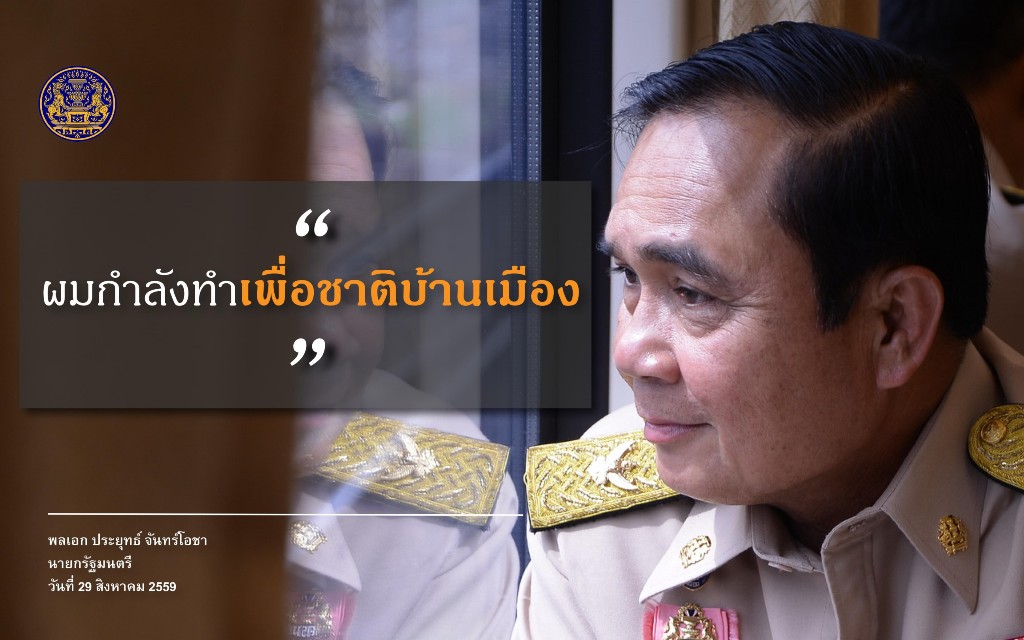 “
ผมกำลังทำเพื่อชาติบ้านเมือง
”

พลเอก ประยุทธ์ จันทร์โอชา
นายกรัฐมนตรี
วันที่ 29 สิงหาคม 2559