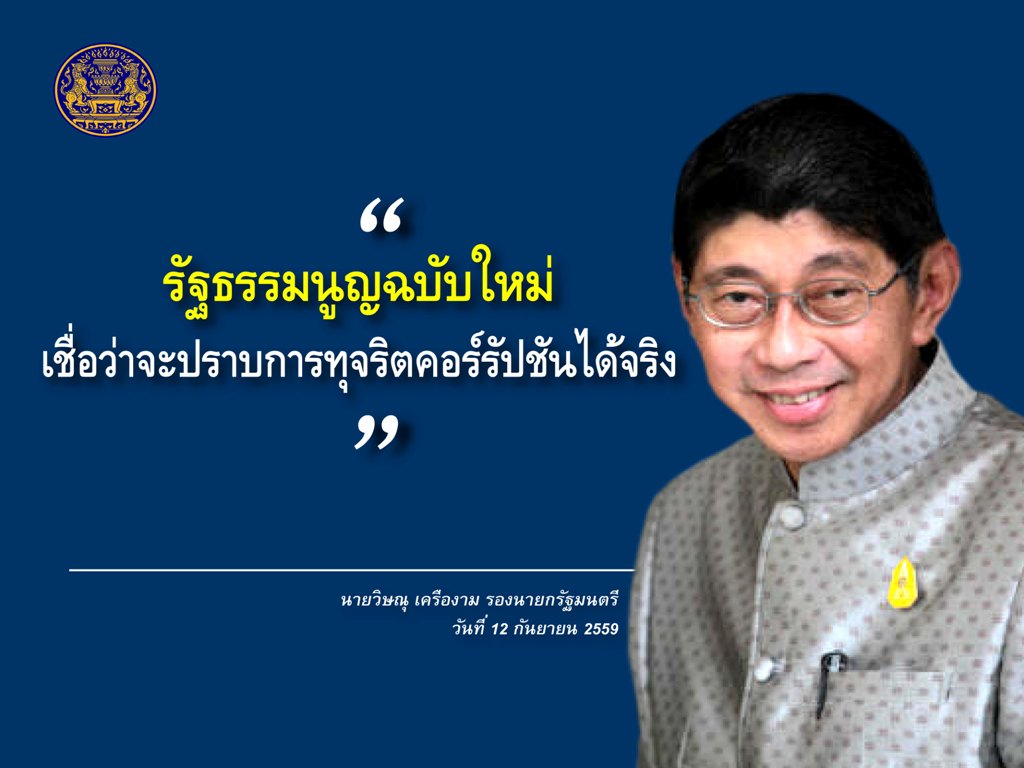 “
รัฐธรรมนูญฉบับใหม่
เชื่อว่าจะปราบการทุจริตคอร์รัปชันได้จริง
”

นายวิษณุ เครืองาม รองนายกรัฐมนตรี
วันที่ 12 กันยายน 2559